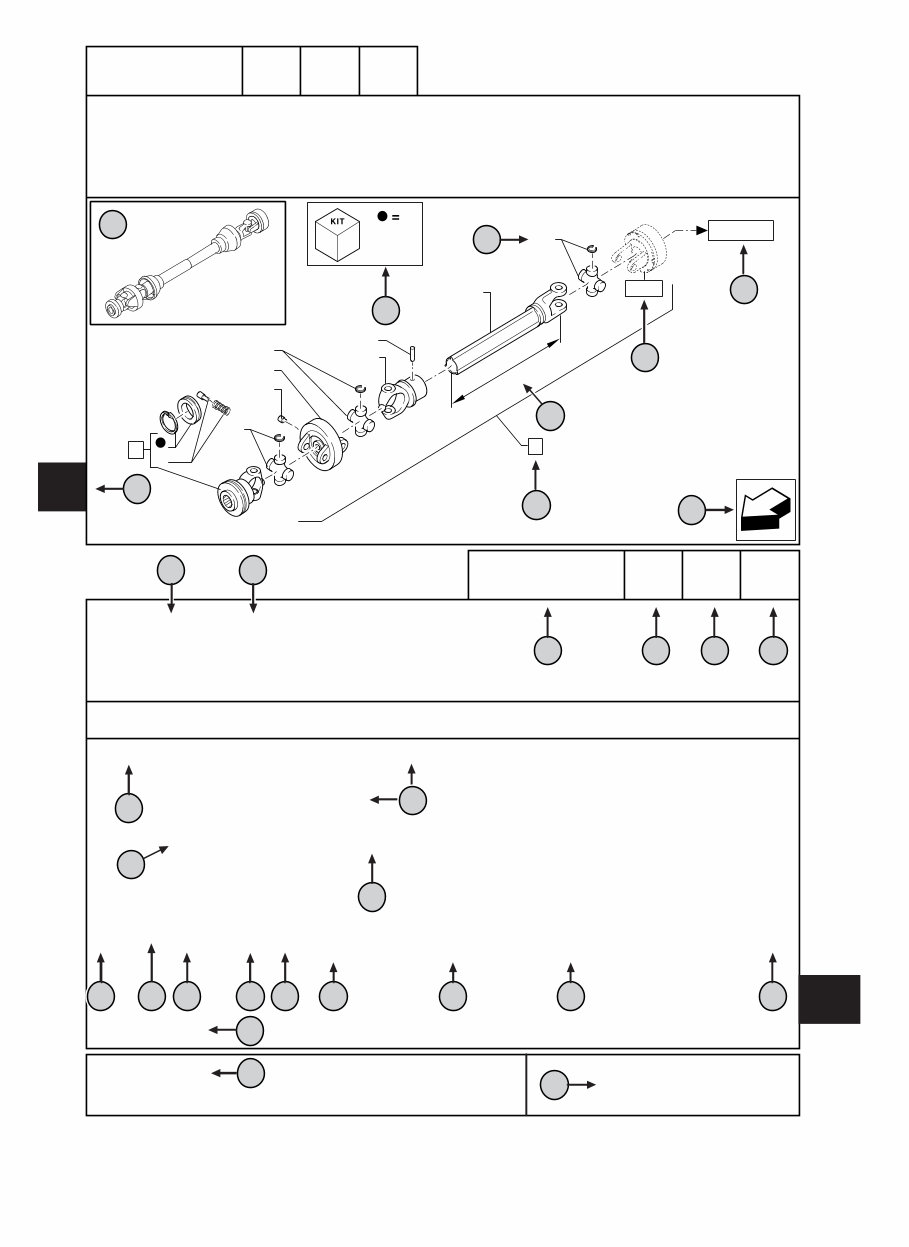 KIT
=