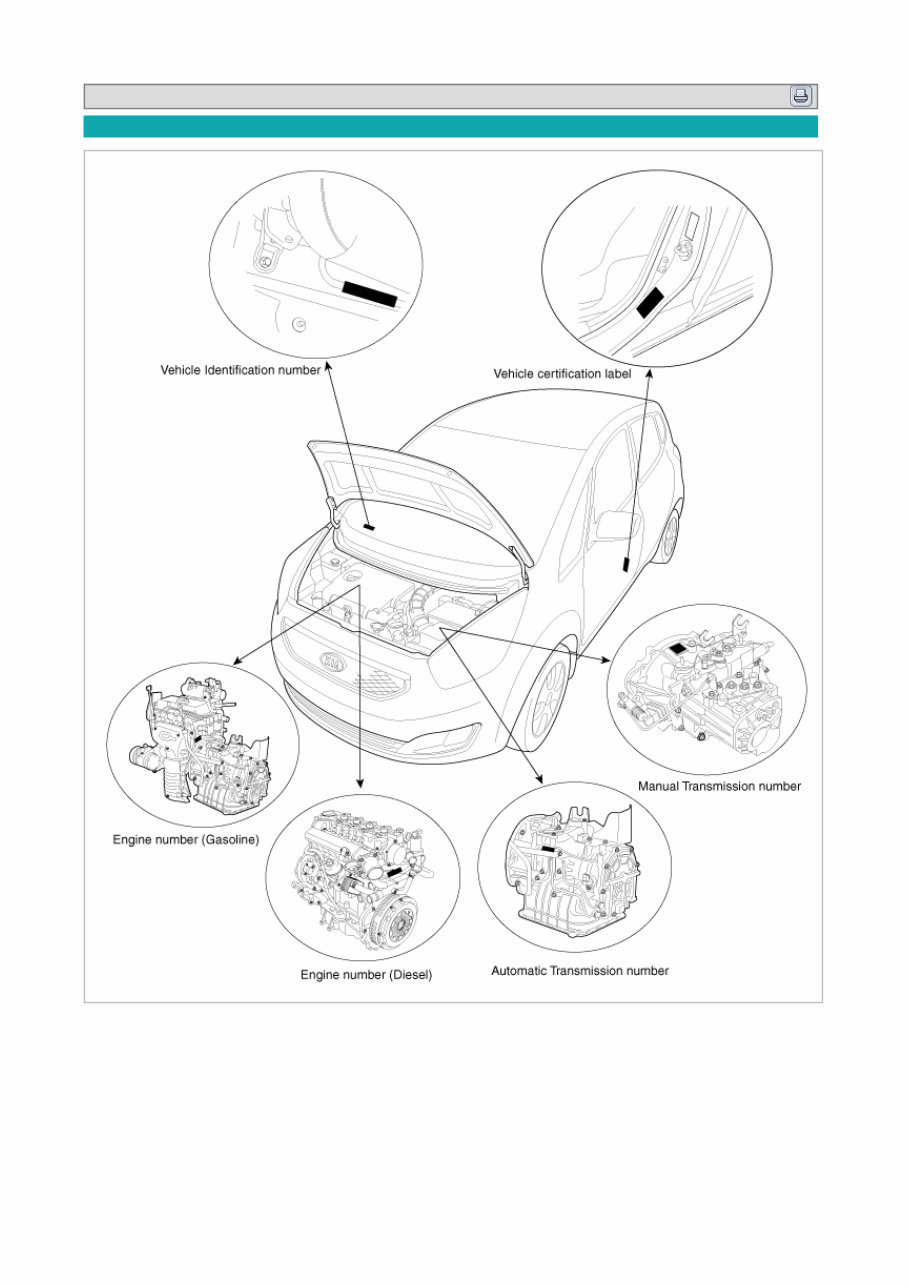 Vehicle Identification number

Vehicle certification label

Manual Transmission number

Engine number (Gasoline)

Engine number (Diesel)

Automatic Transmission number