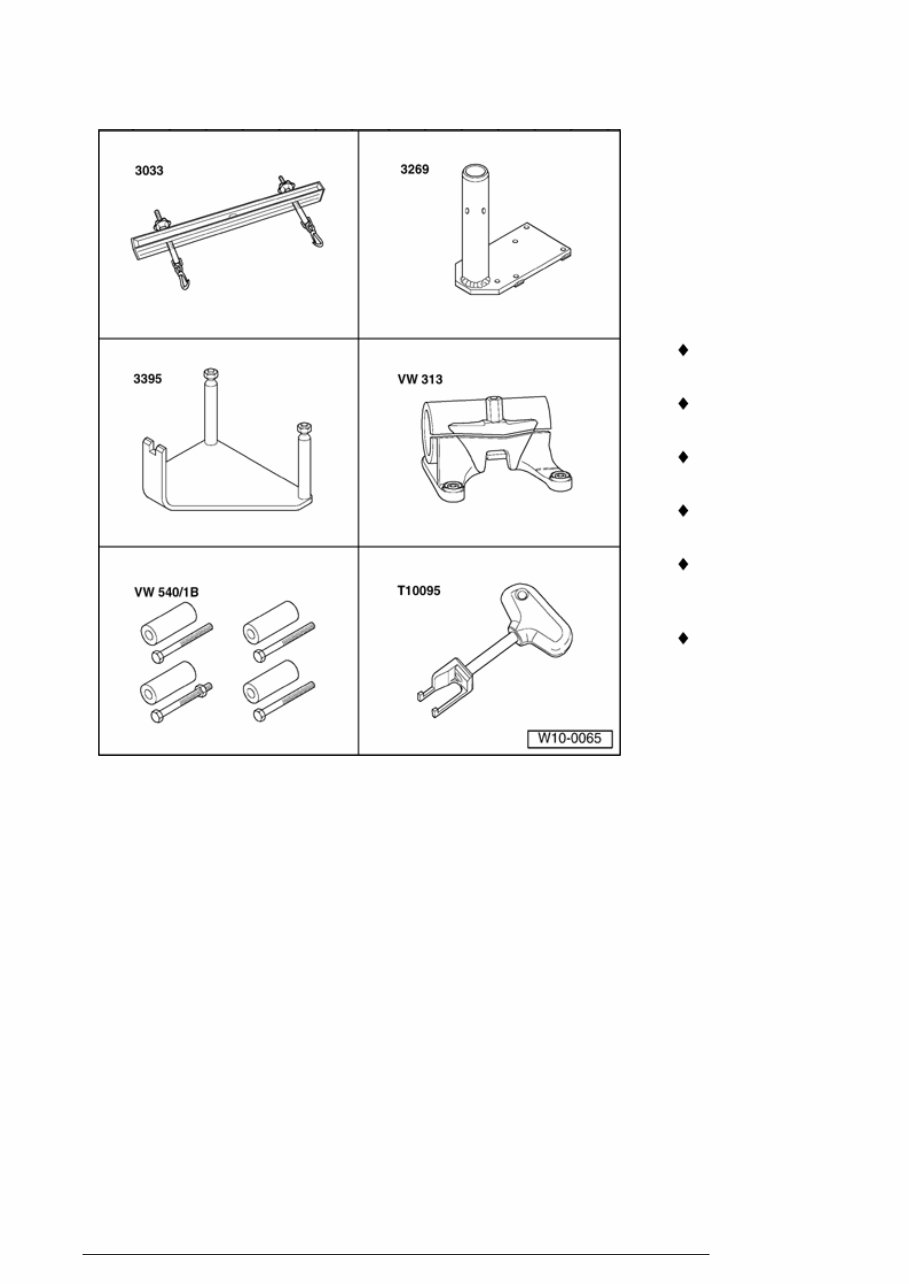 3033

3269

3395

VW 313

VW 540/1B

T10095

W10-0065

♦

♦

♦

♦

♦

♦