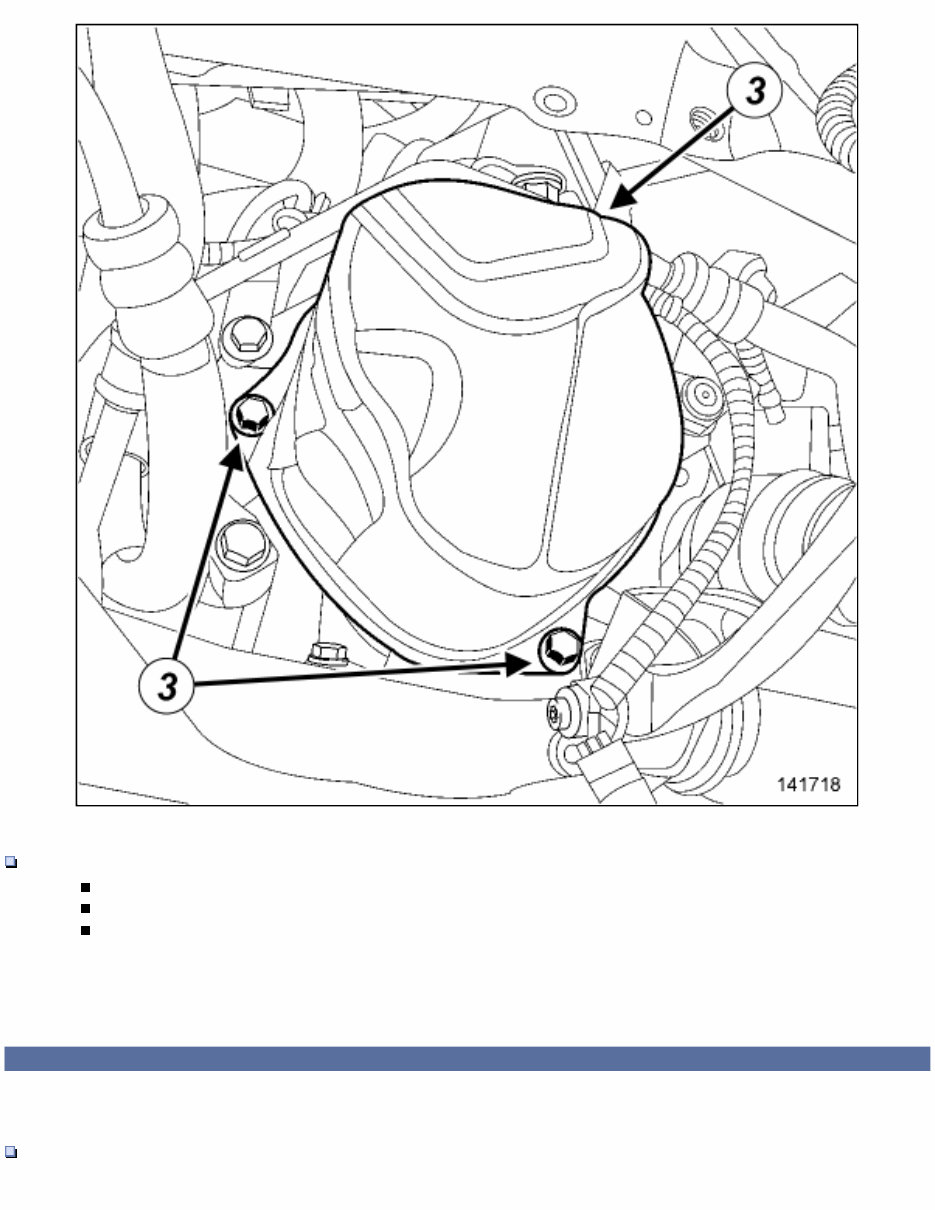 3

3

141718