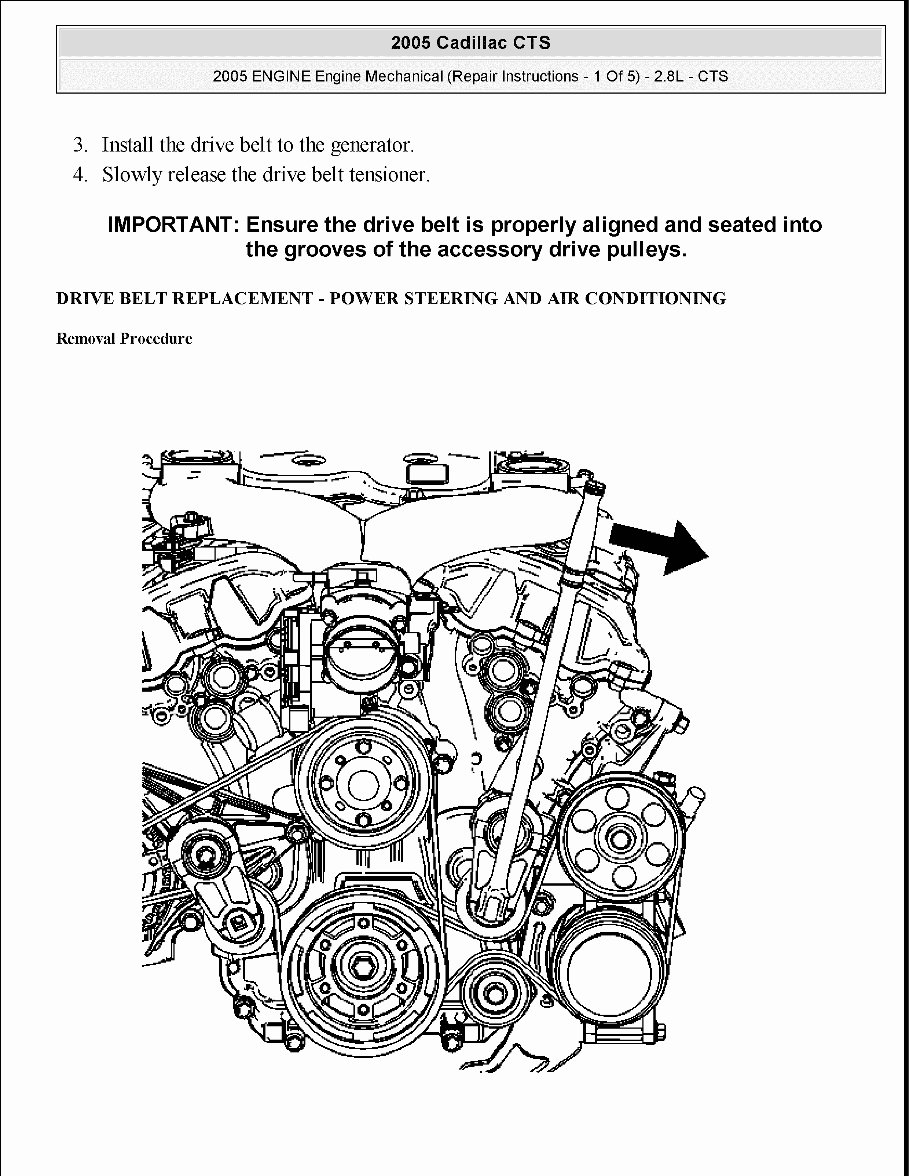 2005 Cadillac CTS

2005 ENGINE Engine Mechanical (Repair Instructions - 1 Of 5) - 2.8L - CTS

3. Install the drive belt to the generator.

4. Slowly release the drive belt tensioner.

IMPORTANT: Ensure the drive belt is properly aligned and seated into the grooves of the accessory drive pulleys.

DRIVE BELT REPLACEMENT - POWER STEERING AND AIR CONDITIONING

Removal Procedure