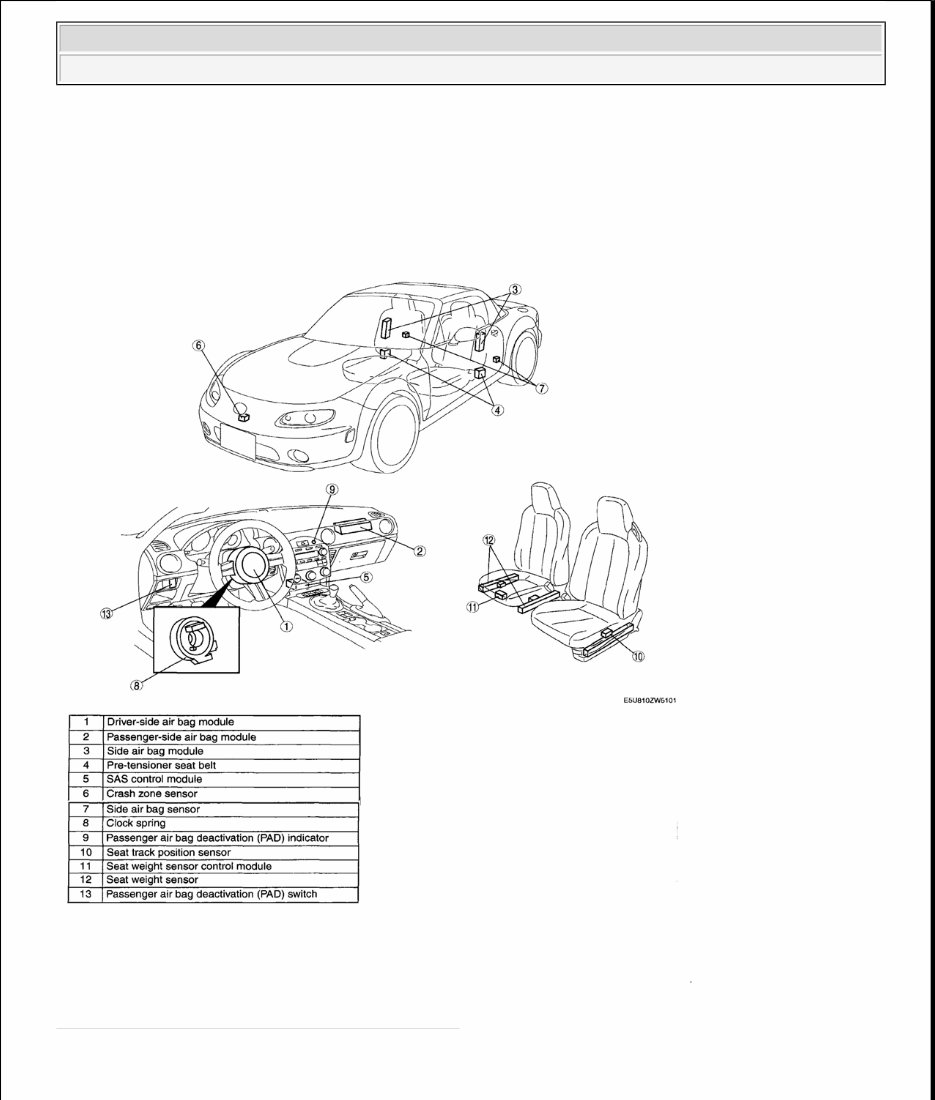 ③
⑥
⑦
④
⑨
②
⑤
⑬
①
⑧
⑫
⑪
⑩

E5U810ZW5101

| 1 | Driver-side air bag module |
|---|---|
| 2 | Passenger-side air bag module |
| 3 | Side air bag module |
| 4 | Pre-tensioner seat belt |
| 5 | SAS control module |
| 6 | Crash zone sensor |
| 7 | Side air bag sensor |
| 8 | Clock spring |
| 9 | Passenger air bag deactivation (PAD) indicator |
| 10 | Seat track position sensor |
| 11 | Seat weight sensor control module |
| 12 | Seat weight sensor |
| 13 | Passenger air bag deactivation (PAD) switch |