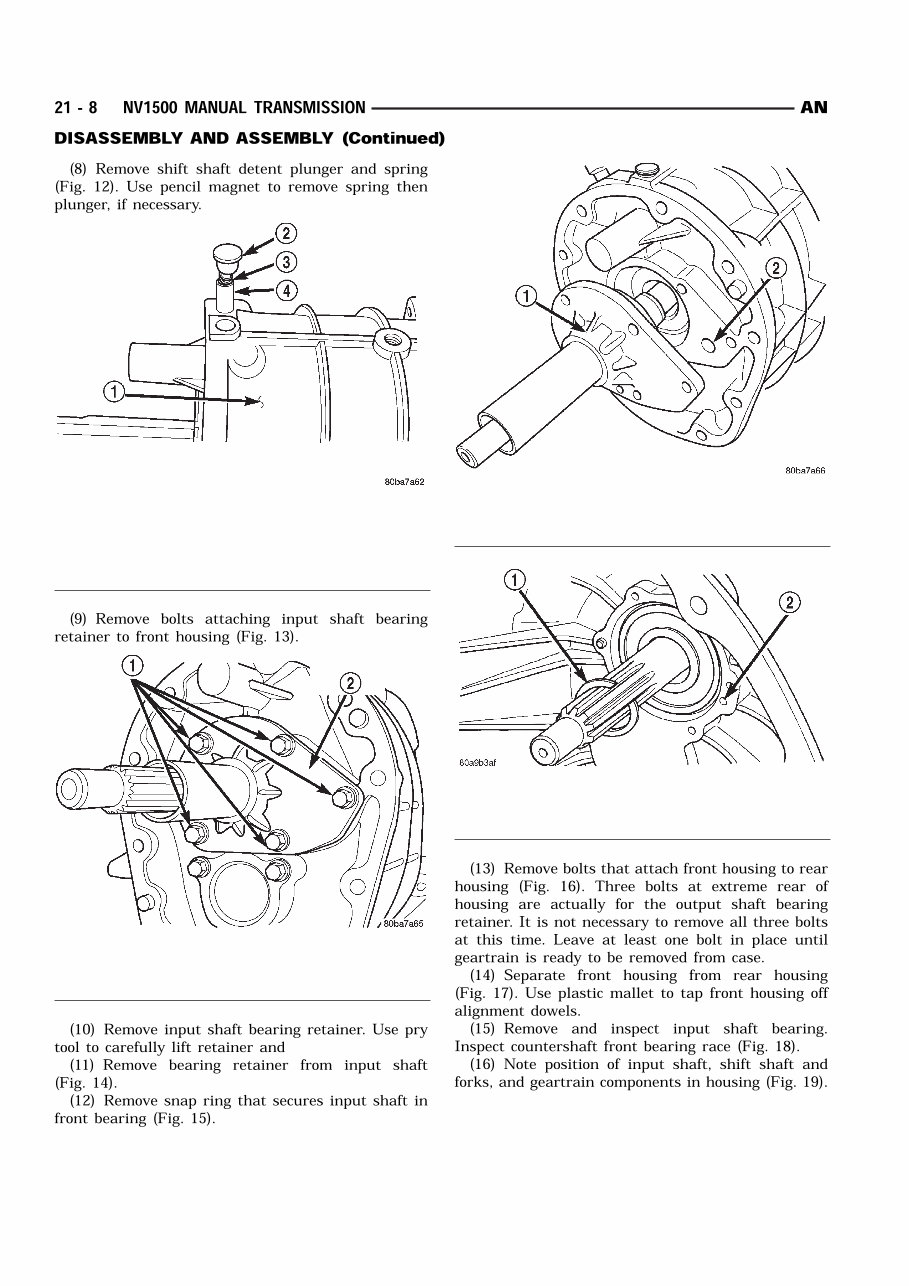 21 - 8 NV1500 MANUAL TRANSMISSION AN

DISASSEMBLY AND ASSEMBLY (Continued)

(8) Remove shift shaft detent plunger and spring (Fig. 12). Use pencil magnet to remove spring then plunger, if necessary.

2
3
4
1

80ba7a62

(9) Remove bolts attaching input shaft bearing retainer to front housing (Fig. 13).

1
2

80ba7a65

(10) Remove input shaft bearing retainer. Use pry tool to carefully lift retainer and

(11) Remove bearing retainer from input shaft (Fig. 14).

(12) Remove snap ring that secures input shaft in front bearing (Fig. 15).

1
2

80ba7a66

1
2

80a9b3af

(13) Remove bolts that attach front housing to rear housing (Fig. 16). Three bolts at extreme rear of housing are actually for the output shaft bearing retainer. It is not necessary to remove all three bolts at this time. Leave at least one bolt in place until geartrain is ready to be removed from case.

(14) Separate front housing from rear housing (Fig. 17). Use plastic mallet to tap front housing off alignment dowels.

(15) Remove and inspect input shaft bearing. Inspect countershaft front bearing race (Fig. 18).

(16) Note position of input shaft, shift shaft and forks, and geartrain components in housing (Fig. 19).