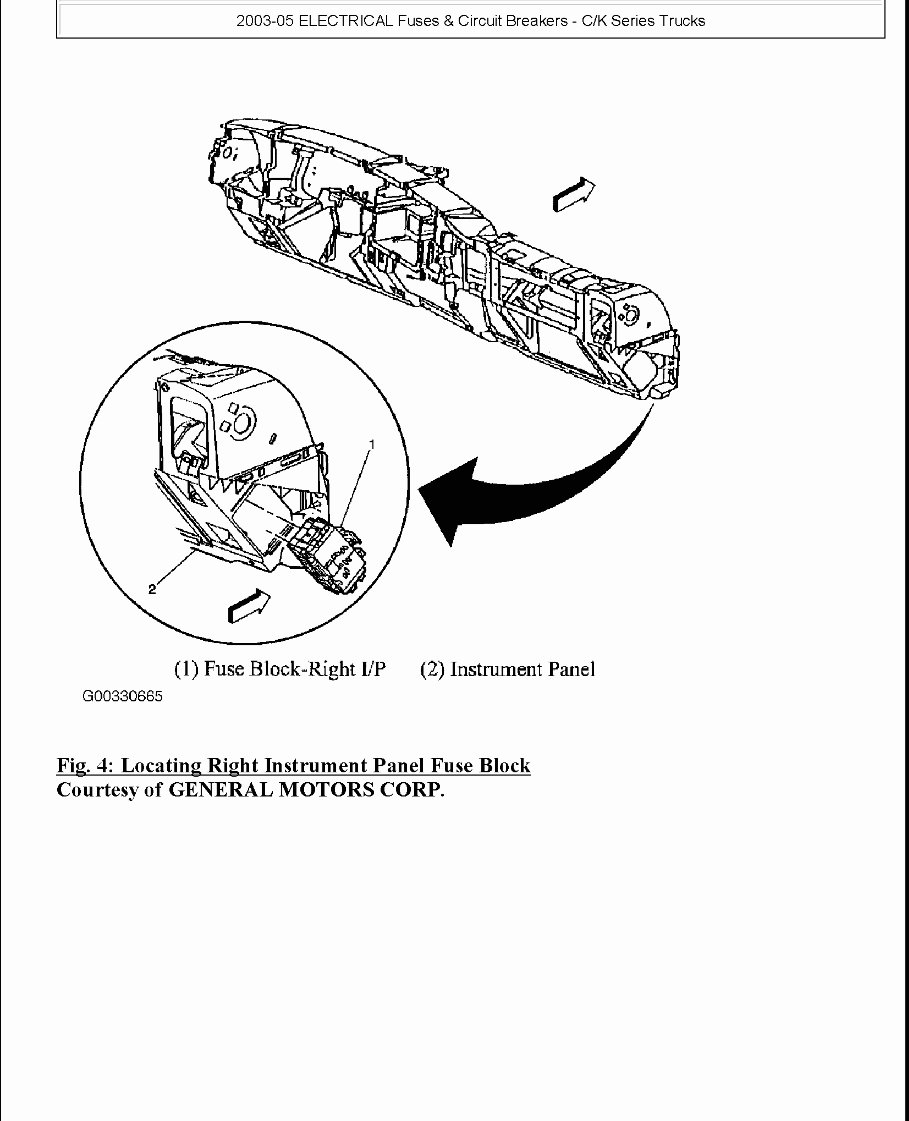 2003-05 ELECTRICAL Fuses & Circuit Breakers - C/K Series Trucks

1

2

(1) Fuse Block-Right I/P (2) Instrument Panel

G00330665

Fig. 4: Locating Right Instrument Panel Fuse Block
Courtesy of GENERAL MOTORS CORP.