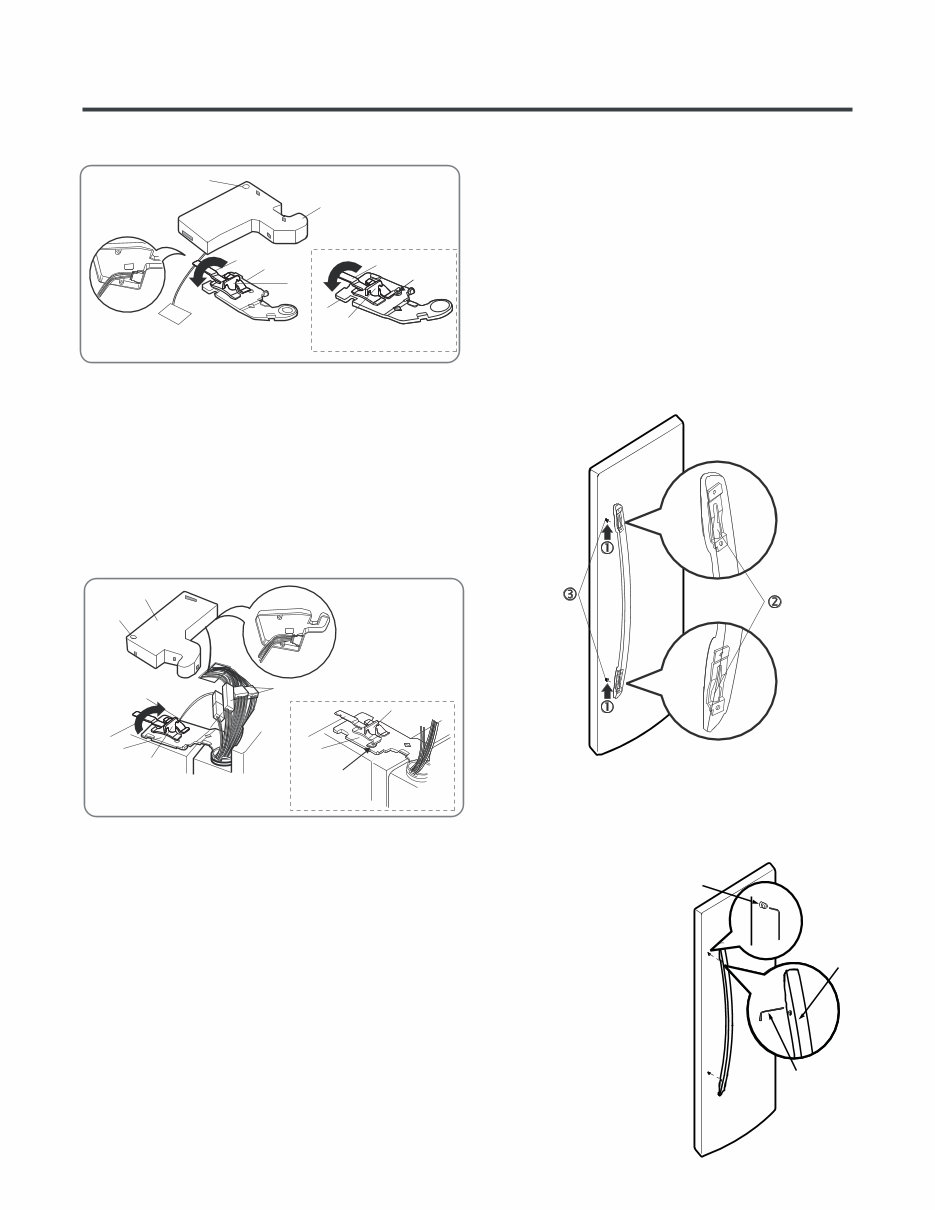 ③

①

②

①