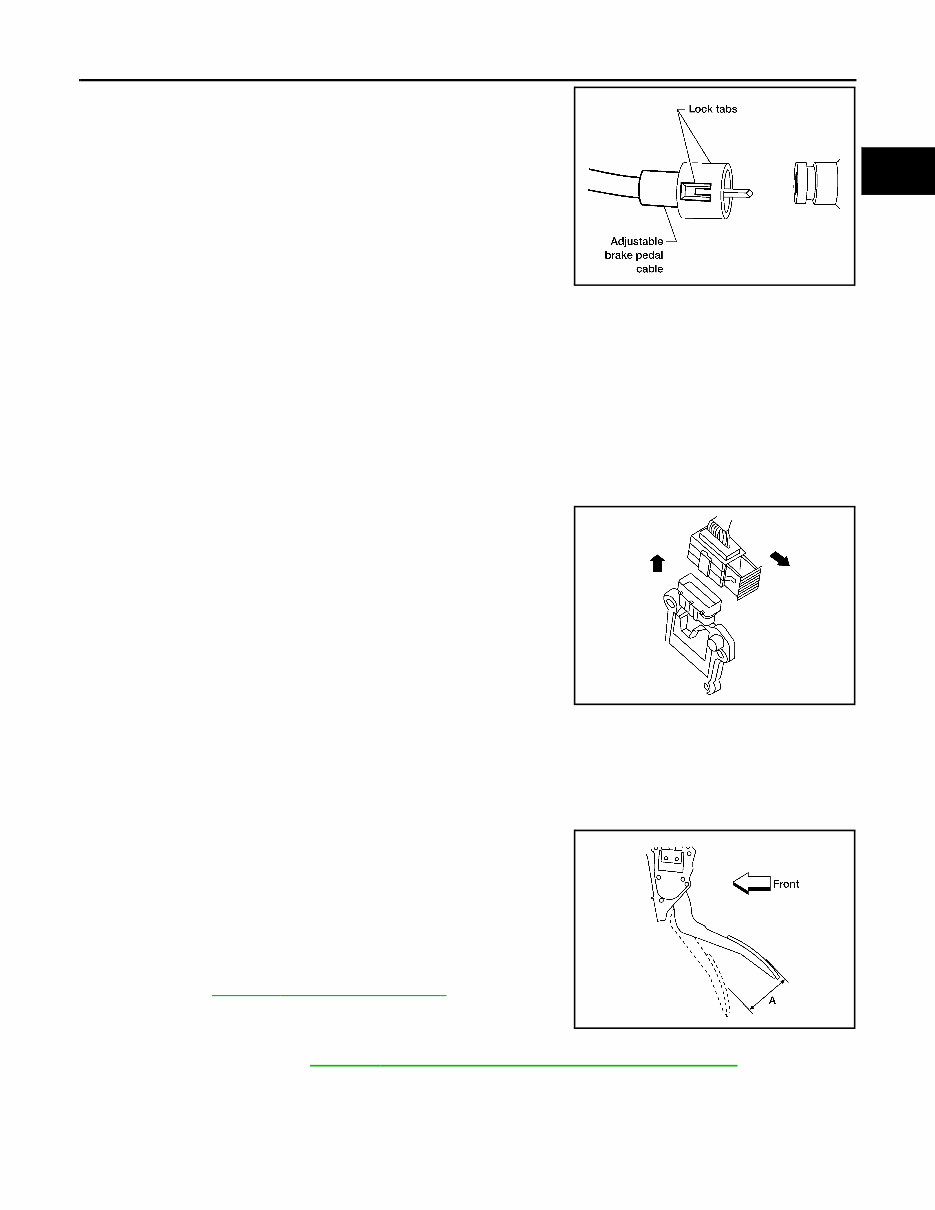 Lock tabs

Adjustable brake pedal cable

Front

A