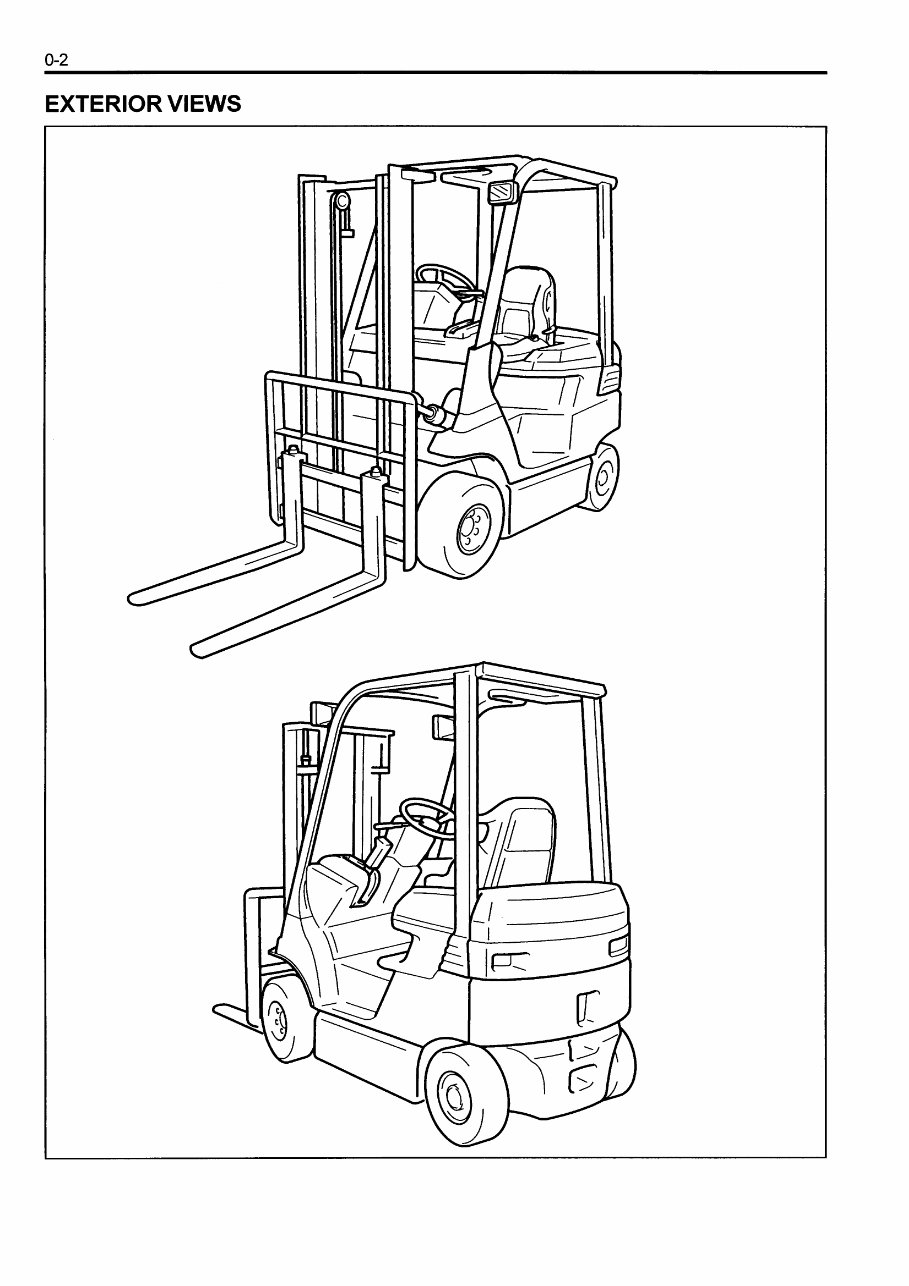 0-2

EXTERIOR VIEWS