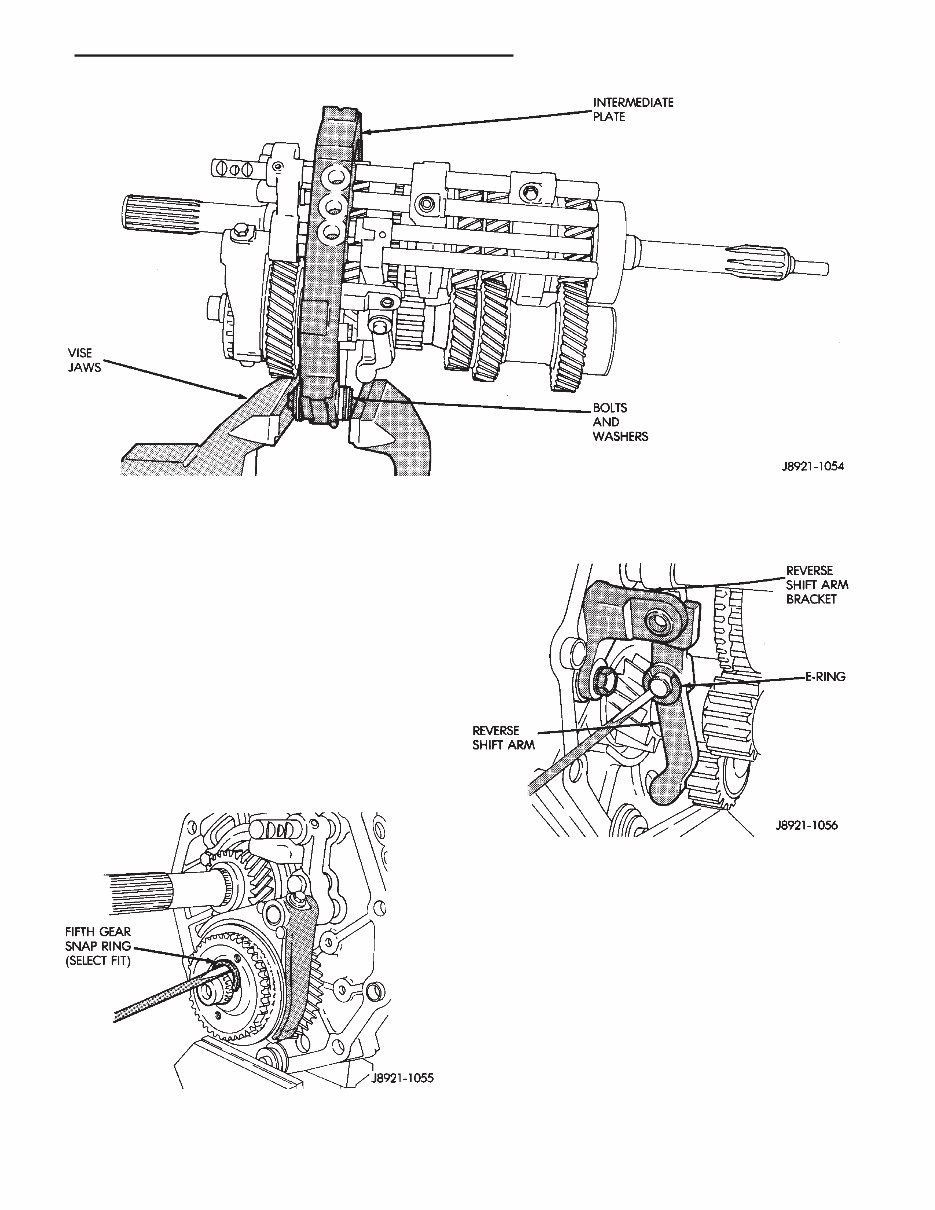 INTERMEDIATE PLATE

VISE JAWS

BOLTS AND WASHERS

J8921-1054

REVERSE SHIFT ARM BRACKET

E-RING

REVERSE SHIFT ARM

J8921-1056

FIFTH GEAR SNAP RING (SELECT FIT)

J8921-1055