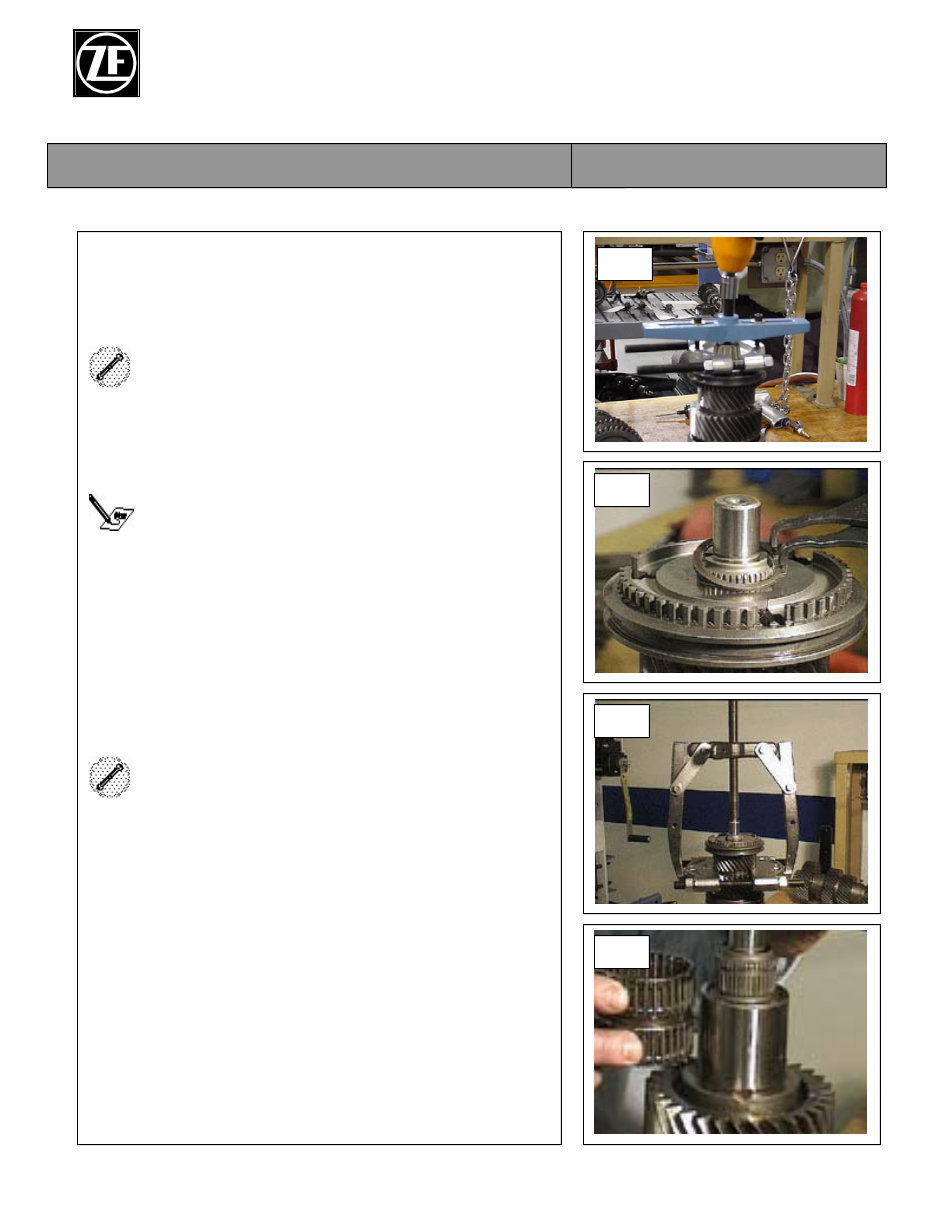 ZF