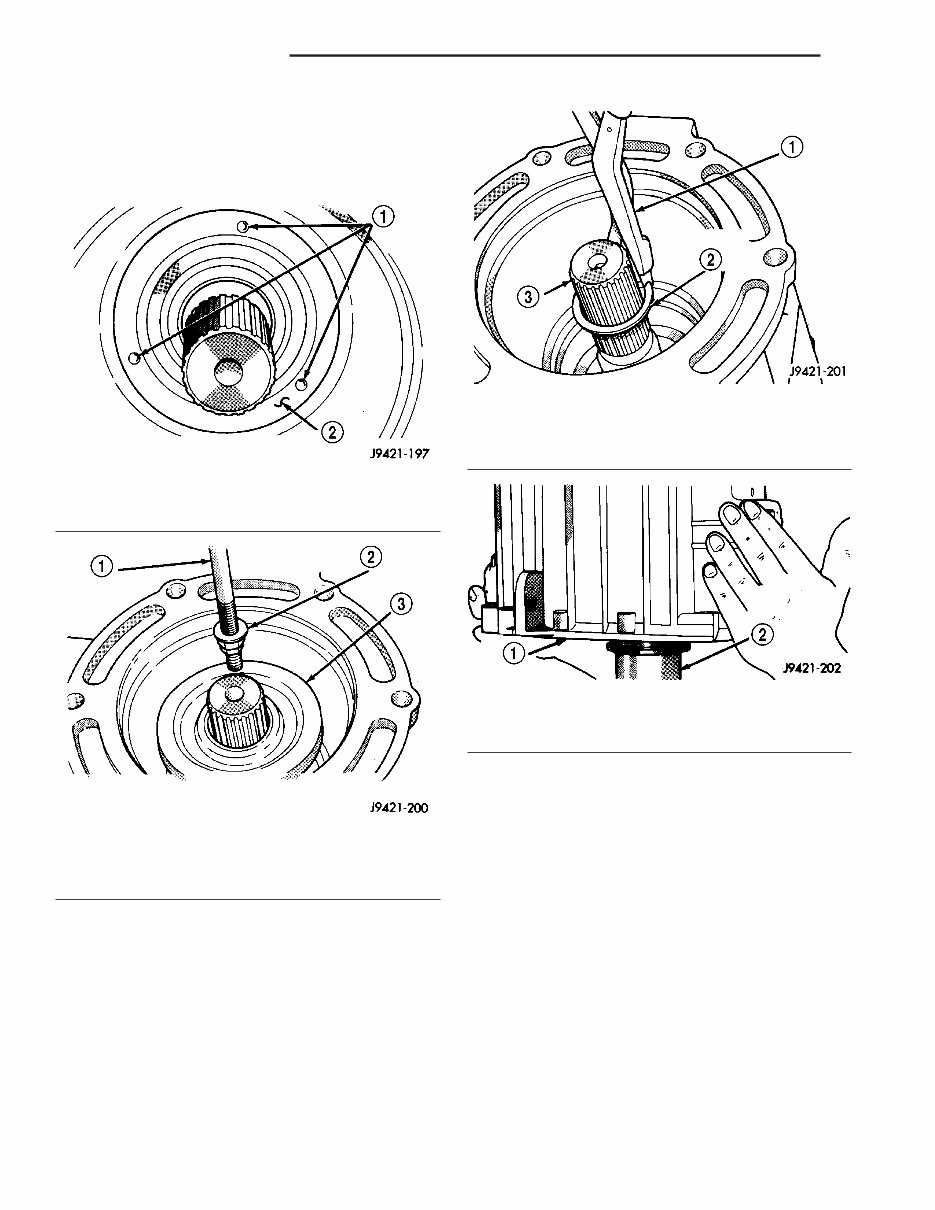 1

2

J9421-197

1

2

3

J9421-200

1

2

3

J9421-201

1

2

J9421-202