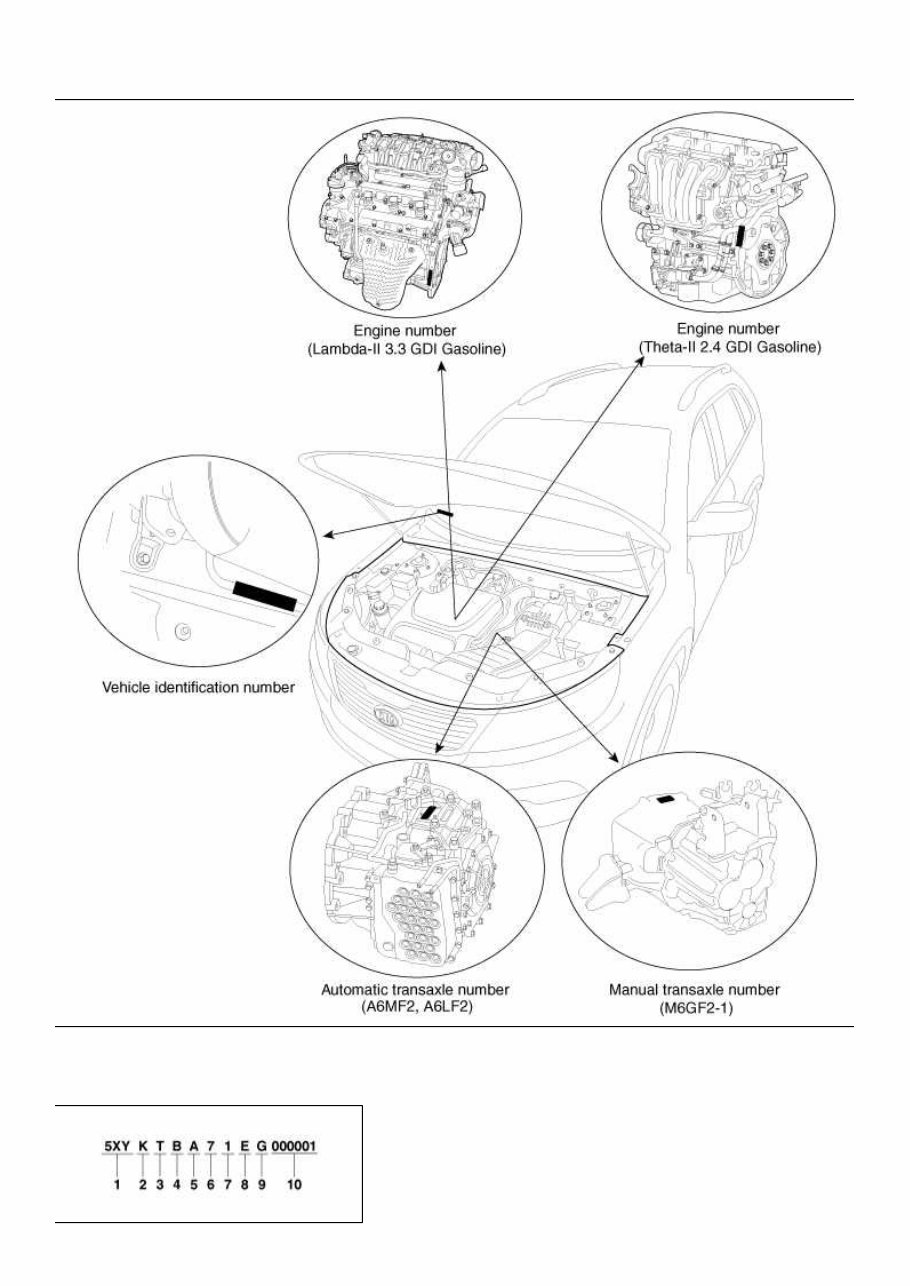 Engine number
(Lambda-II 3.3 GDI Gasoline)

Engine number
(Theta-II 2.4 GDI Gasoline)

Vehicle identification number

Automatic transaxle number
(A6MF2, A6LF2)

Manual transaxle number
(M6GF2-1)

5XY K T B A 7 1 E G 000001
1 2 3 4 5 6 7 8 9 10