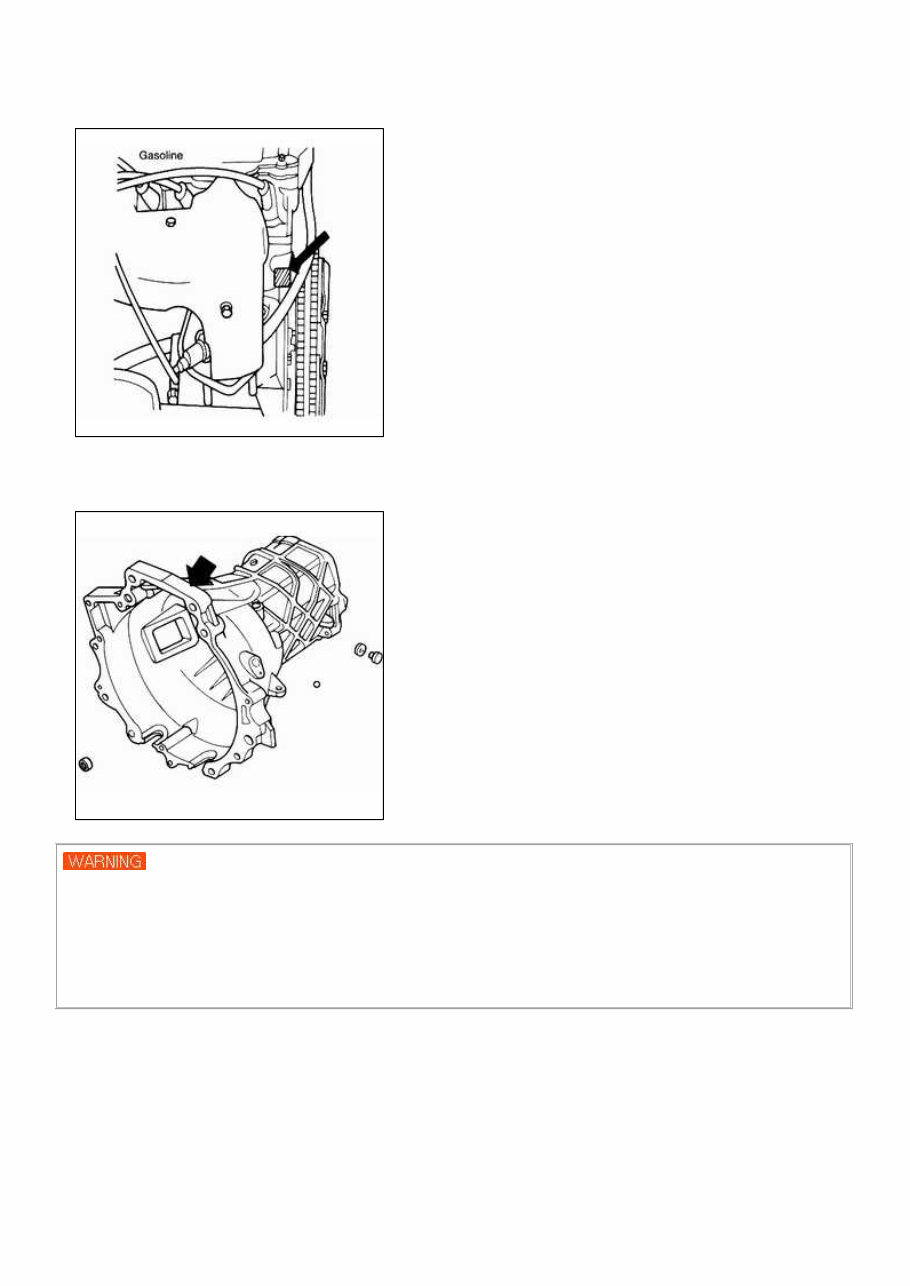 Gasoline

WARNING