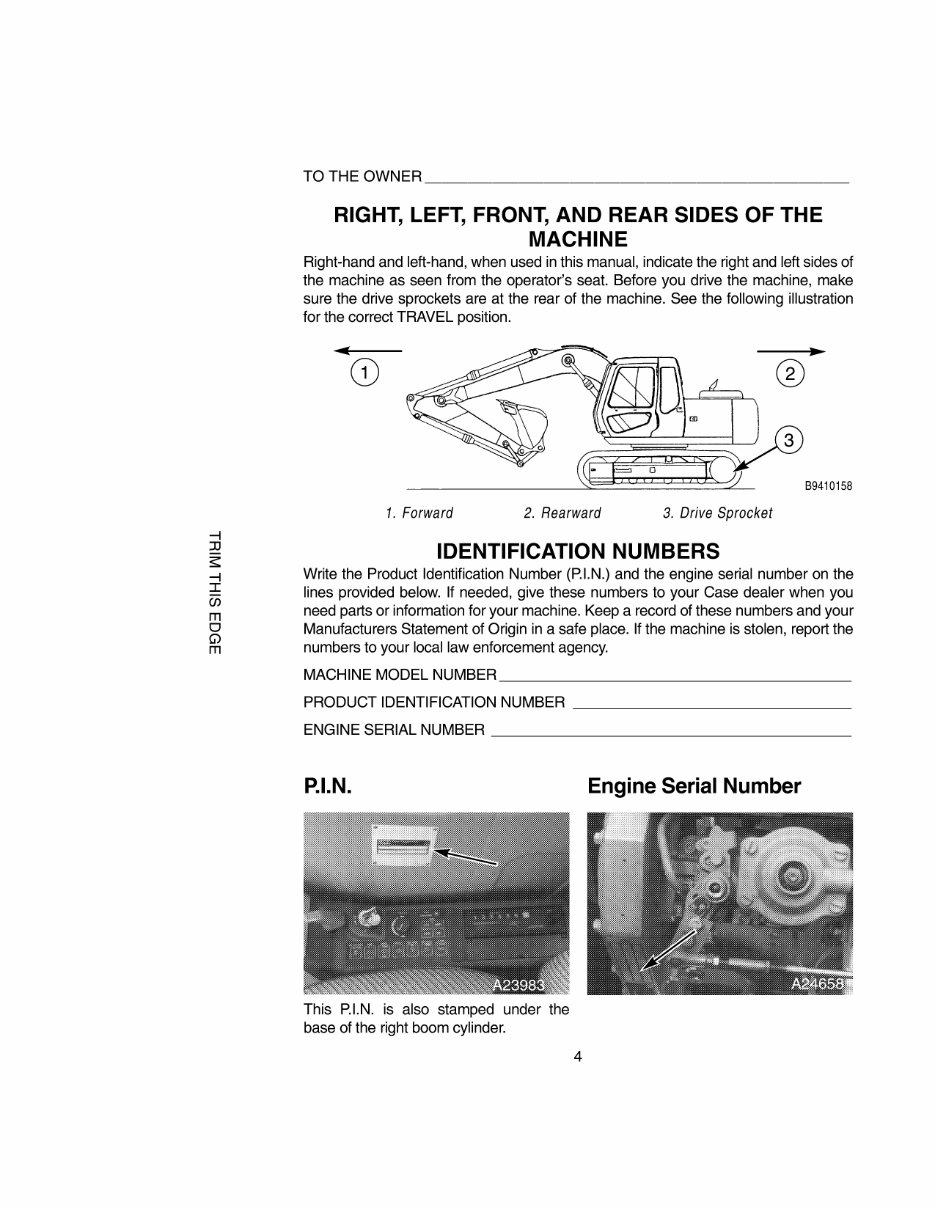 TO THE OWNER

RIGHT, LEFT, FRONT, AND REAR SIDES OF THE MACHINE

Right-hand and left-hand, when used in this manual, indicate the right and left sides of the machine as seen from the operator's seat. Before you drive the machine, make sure the drive sprockets are at the rear of the machine. See the following illustration for the correct TRAVEL position.

1

2

3

B9410158

1. Forward 2. Rearward 3. Drive Sprocket

TRIM THIS EDGE

IDENTIFICATION NUMBERS

Write the Product Identification Number (P.I.N.) and the engine serial number on the lines provided below. If needed, give these numbers to your Case dealer when you need parts or information for your machine. Keep a record of these numbers and your Manufacturers Statement of Origin in a safe place. If the machine is stolen, report the numbers to your local law enforcement agency.

MACHINE MODEL NUMBER

PRODUCT IDENTIFICATION NUMBER

ENGINE SERIAL NUMBER

P.I.N.

A23983

This P.I.N. is also stamped under the base of the right boom cylinder.

Engine Serial Number

A24658

4