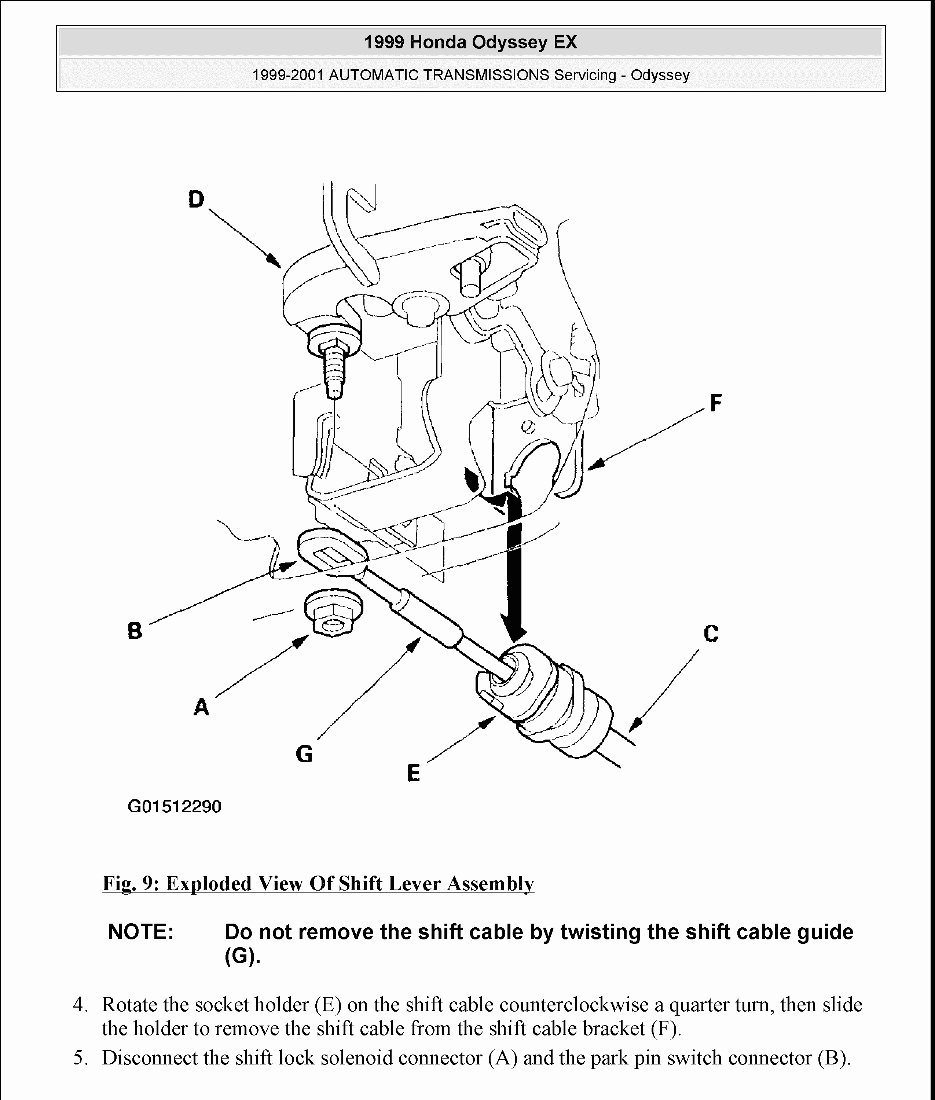 1999 Honda Odyssey EX

1999-2001 AUTOMATIC TRANSMISSIONS Servicing - Odyssey

D

F

B

C

A

G

E

G01512290

Fig. 9: Exploded View Of Shift Lever Assembly

NOTE: Do not remove the shift cable by twisting the shift cable guide (G).

4. Rotate the socket holder (E) on the shift cable counterclockwise a quarter turn, then slide the holder to remove the shift cable from the shift cable bracket (F).
5. Disconnect the shift lock solenoid connector (A) and the park pin switch connector (B).