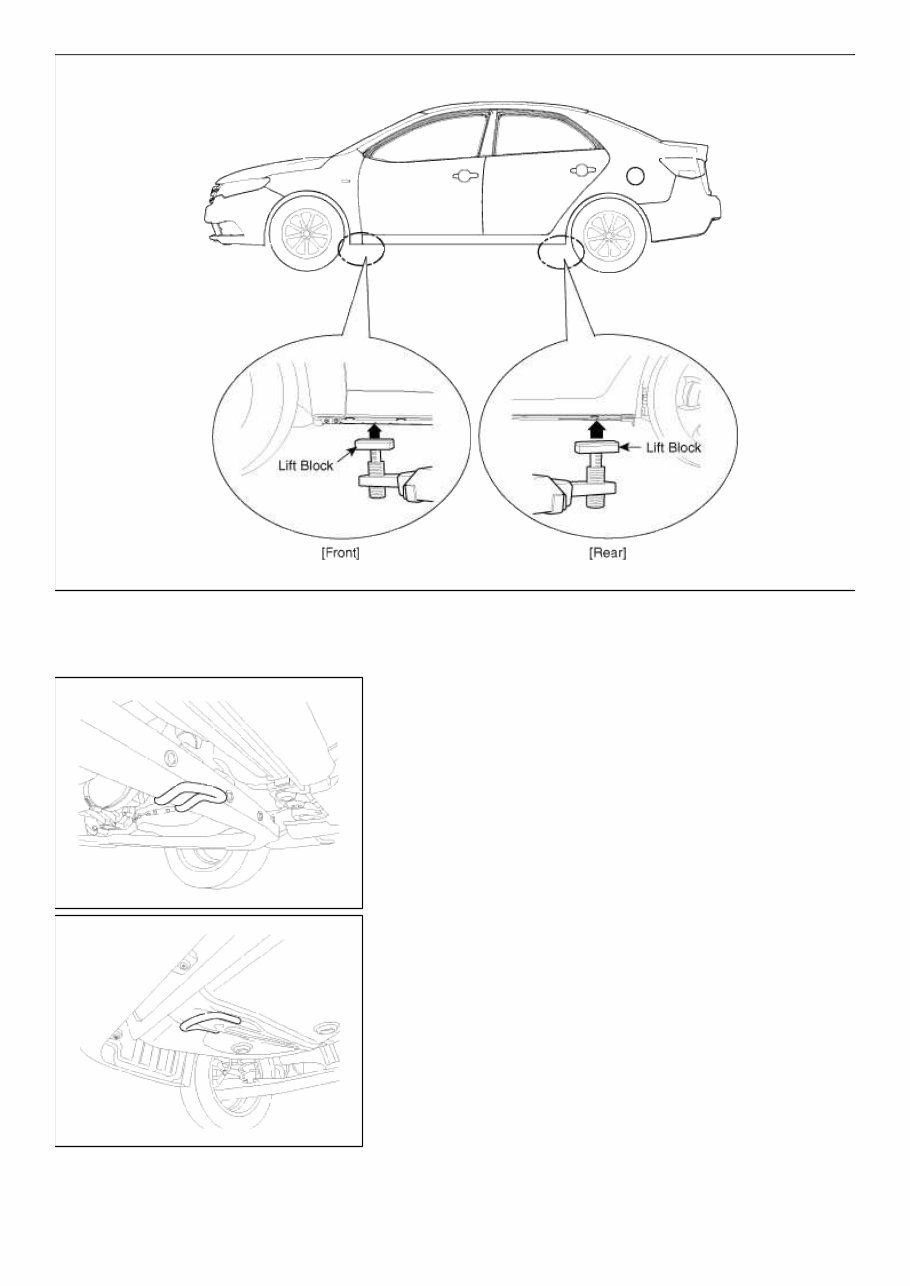 Lift Block

Lift Block

[Front]

[Rear]