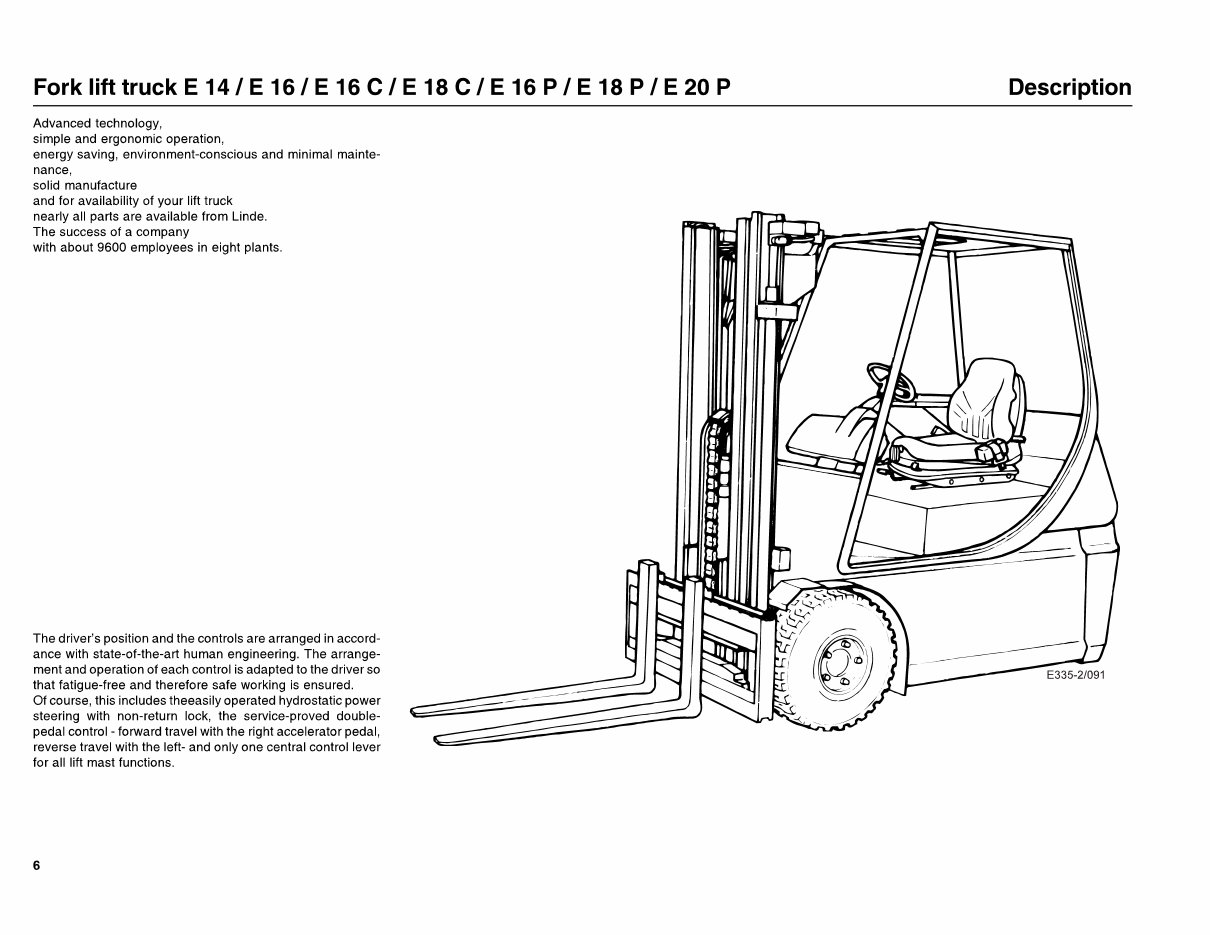 Fork lift truck E 14 / E 16 / E 16 C / E 18 C / E 16 P / E 18 P / E 20 P

Description

Advanced technology,
simple and ergonomic operation,
energy saving, environment-conscious and minimal maintenance,
solid manufacture
and for availability of your lift truck
nearly all parts are available from Linde.
The success of a company
with about 9600 employees in eight plants.

The driver's position and the controls are arranged in accordance with state-of-the-art human engineering. The arrangement and operation of each control is adapted to the driver so that fatigue-free and therefore safe working is ensured.
Of course, this includes theeasily operated hydrostatic power steering with non-return lock, the service-proved double-pedal control - forward travel with the right accelerator pedal, reverse travel with the left- and only one central control lever for all lift mast functions.

E335-2/091

6