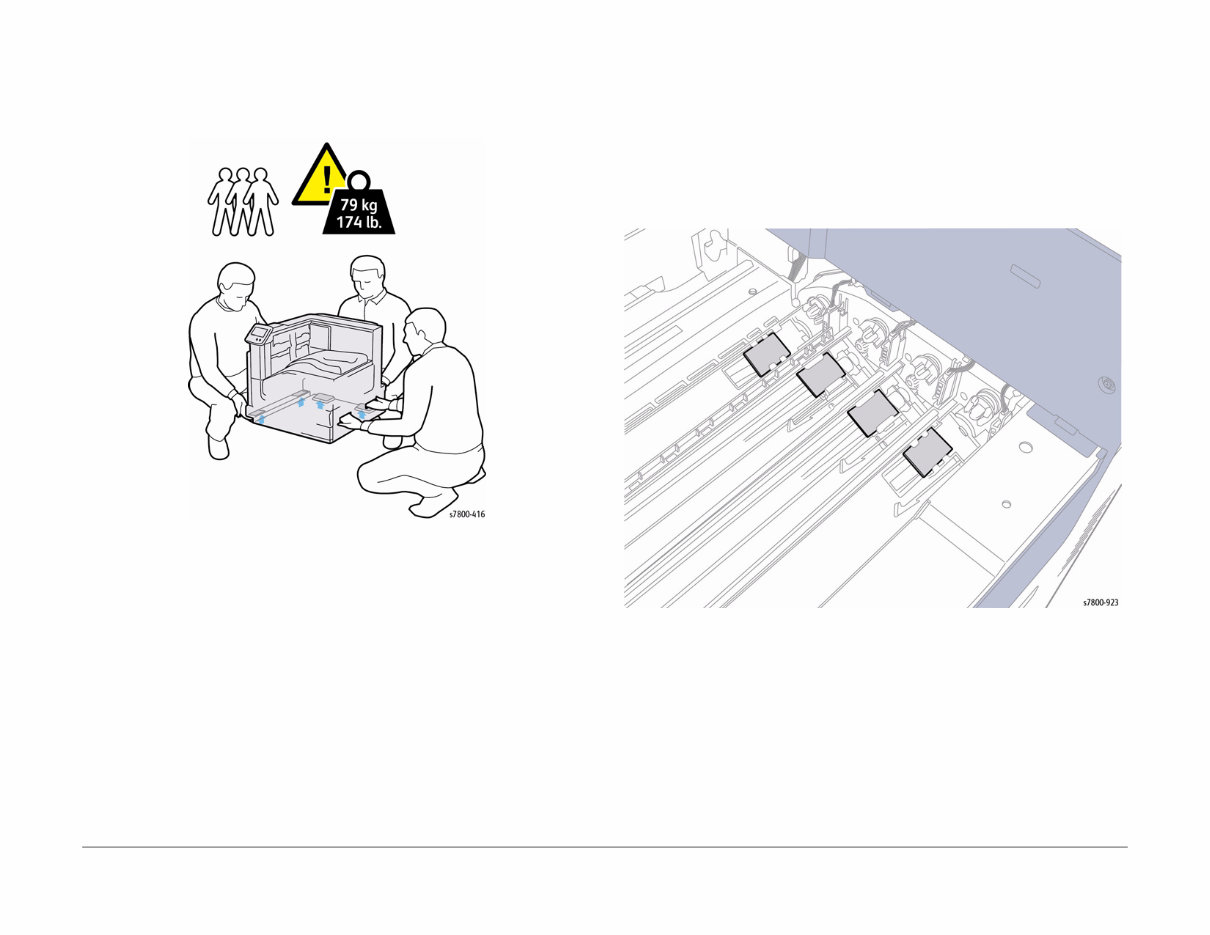 79 kg
174 lb.

s7800-416

s7800-923