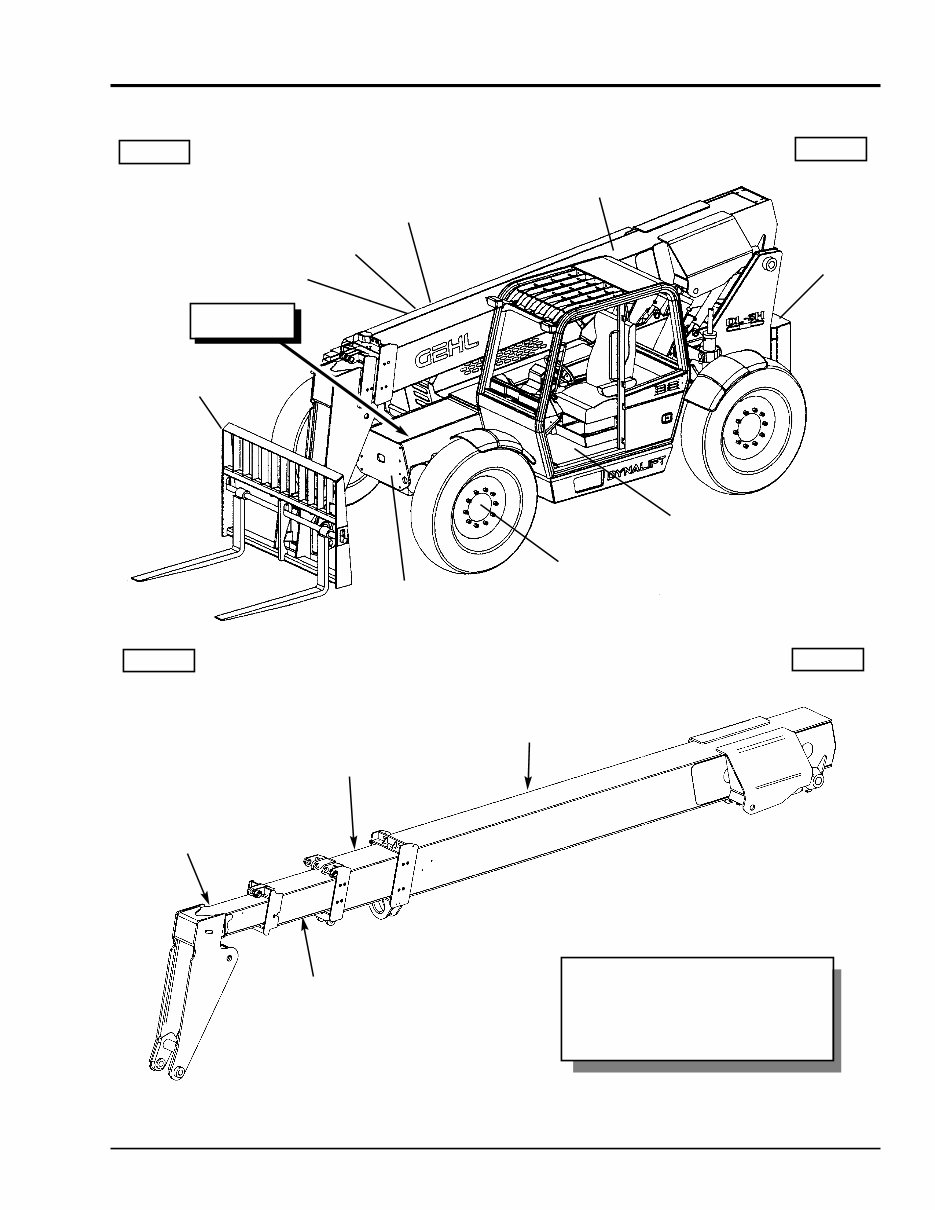 GEHL

DYNALIFT