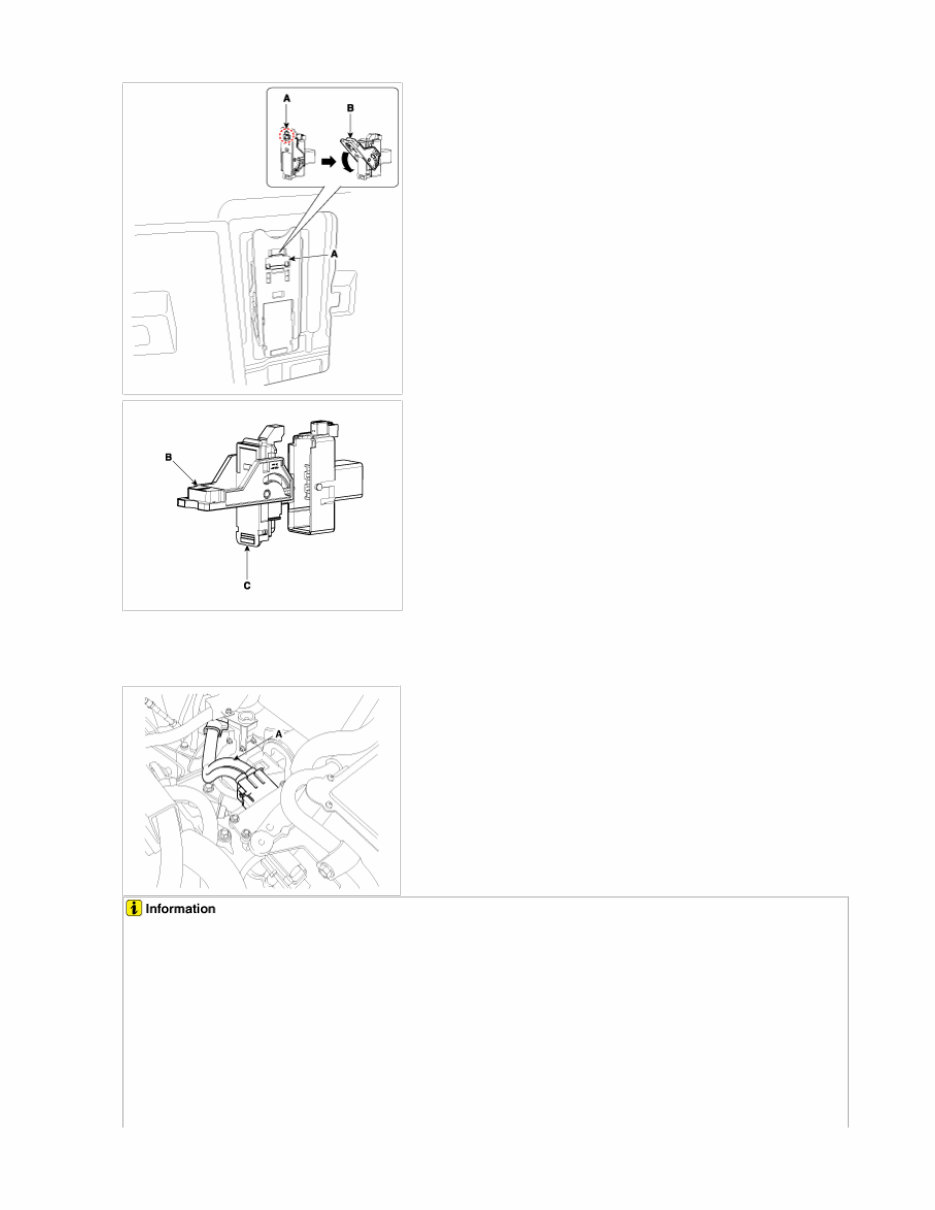 A
B
A

B
C

A

Information