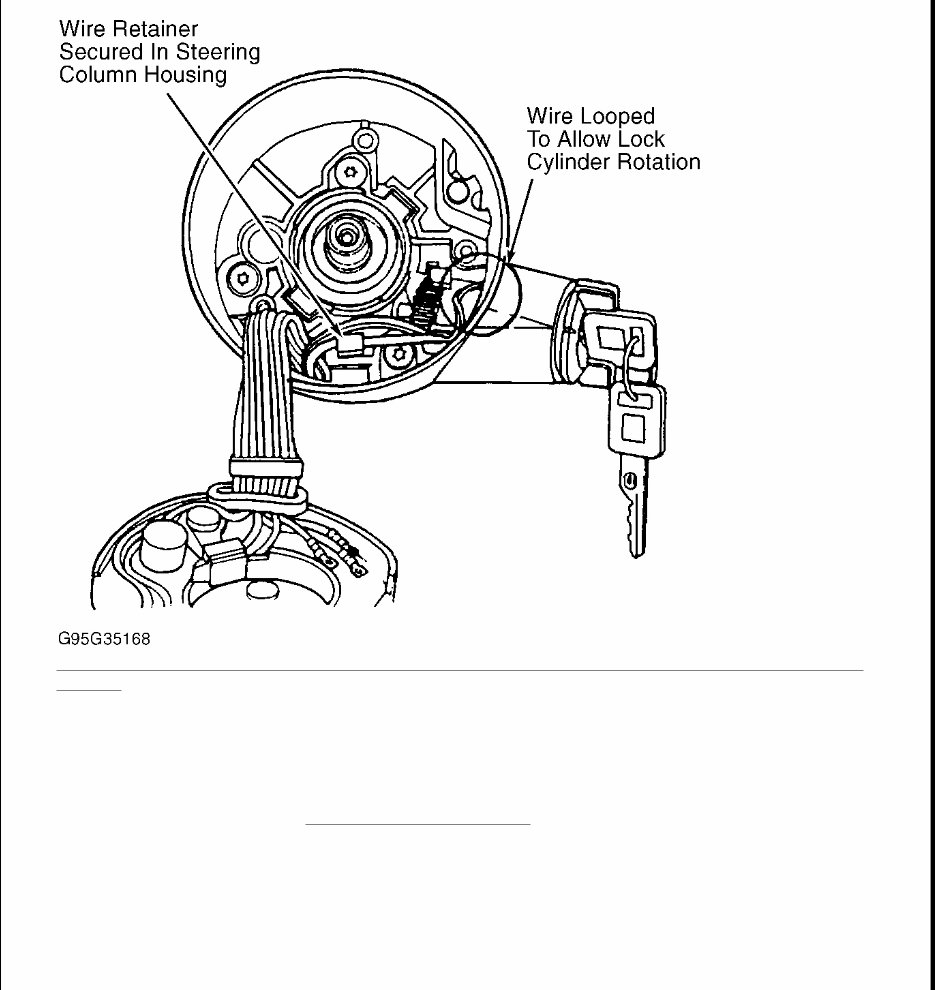 Wire Retainer Secured In Steering Column Housing

Wire Looped To Allow Lock Cylinder Rotation

G95G35168