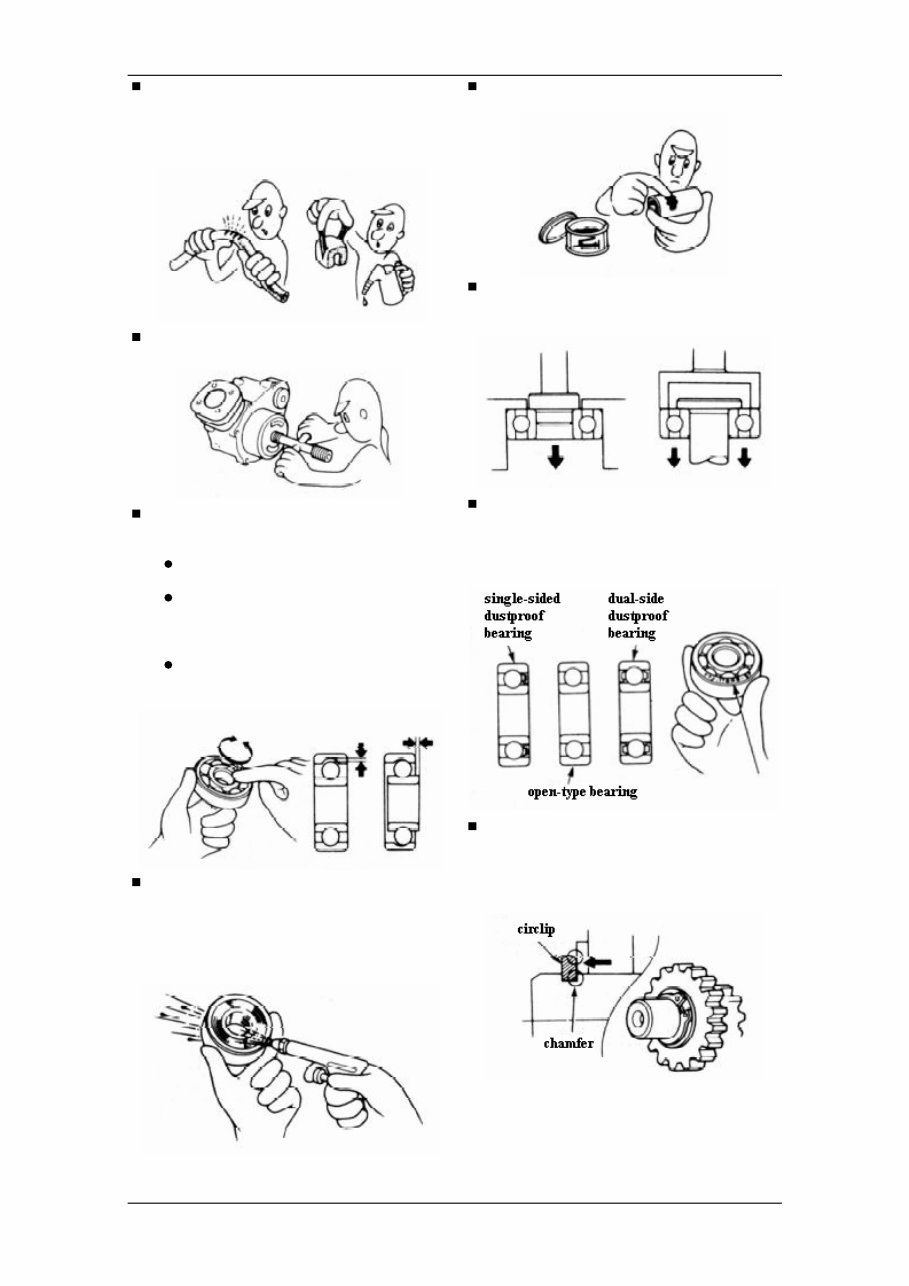 single-sided dustproof bearing

dual-side dustproof bearing

open-type bearing

circlip

chamfer