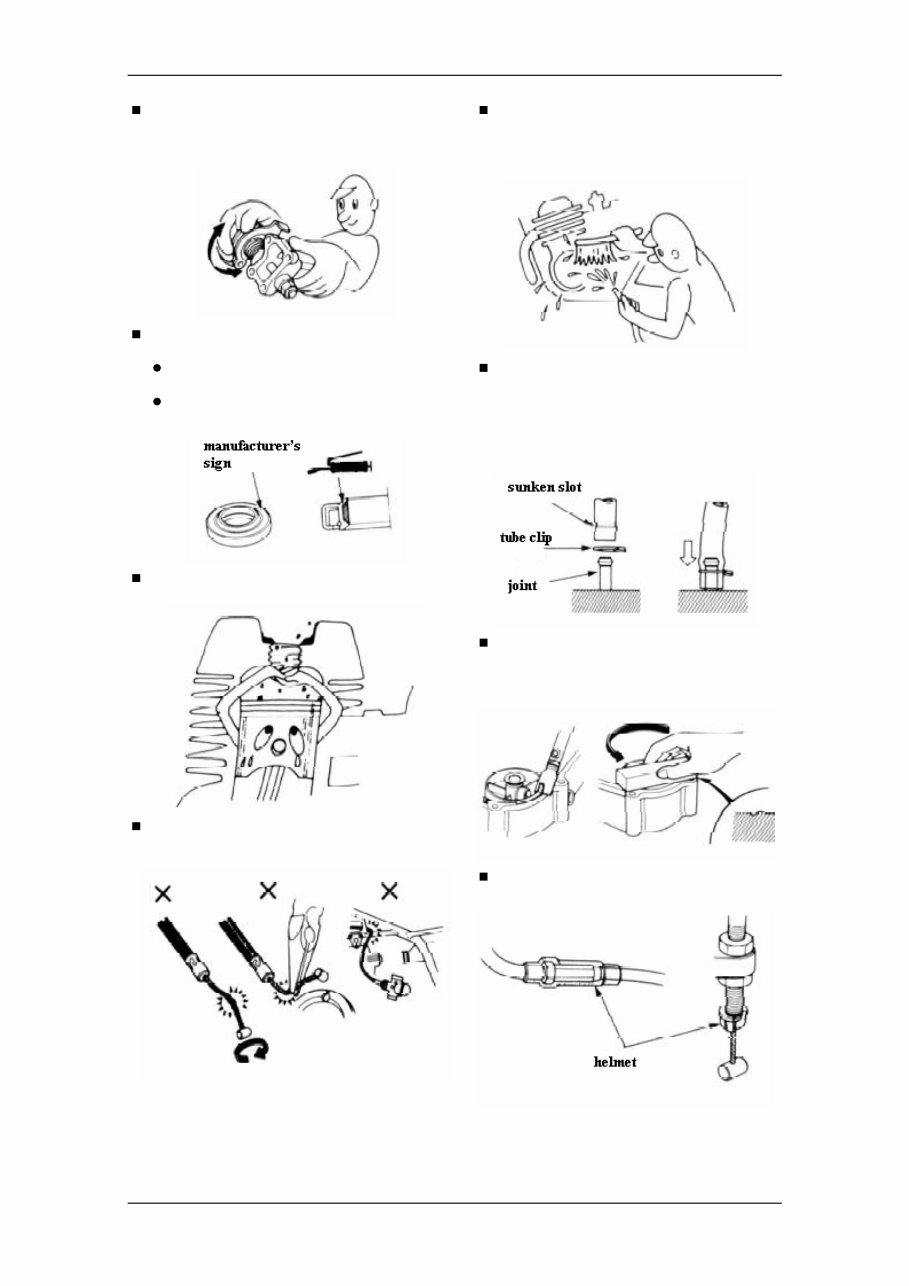 manufacturer's sign

sunken slot

tube clip

joint

helmet