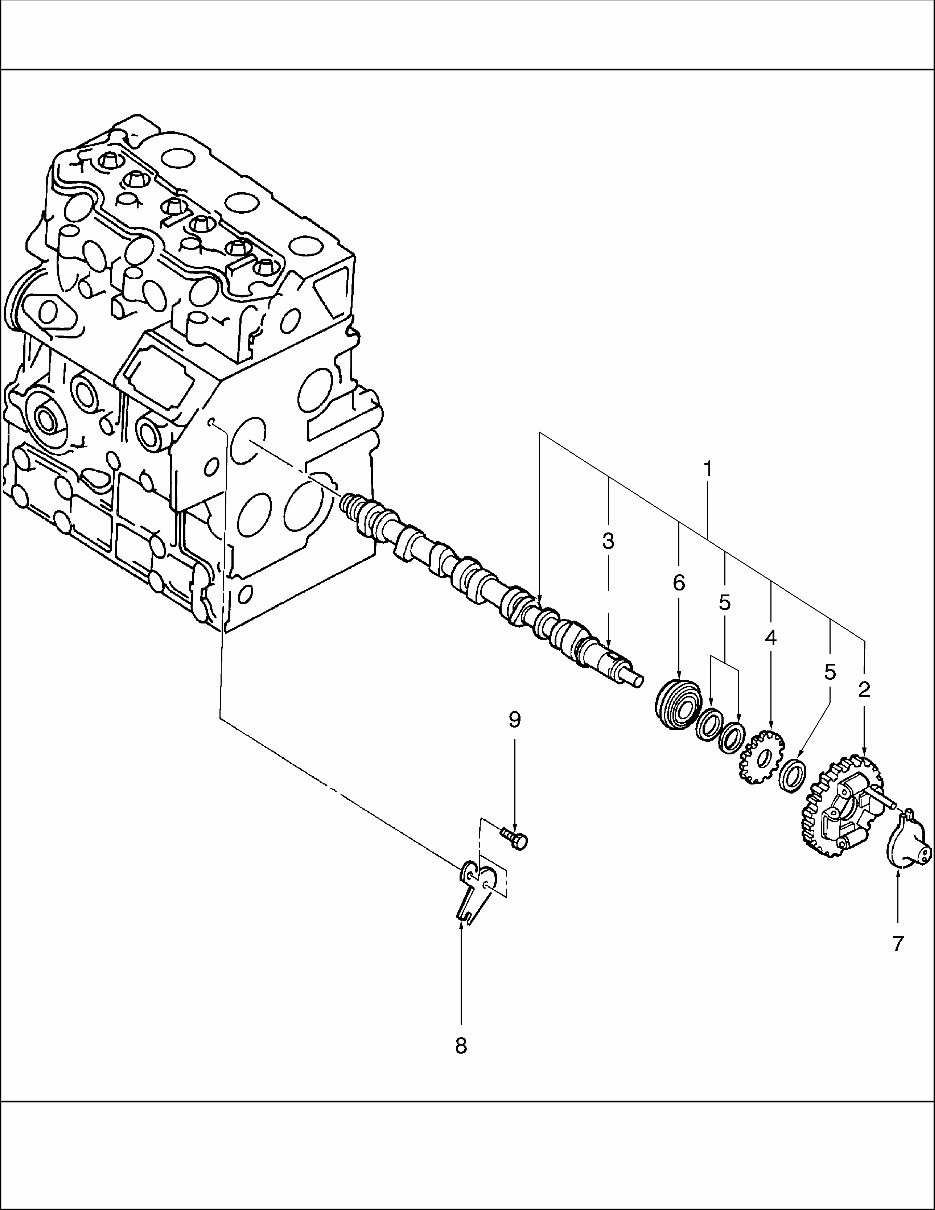 1
3
6
5
4
5
2
9
7
8