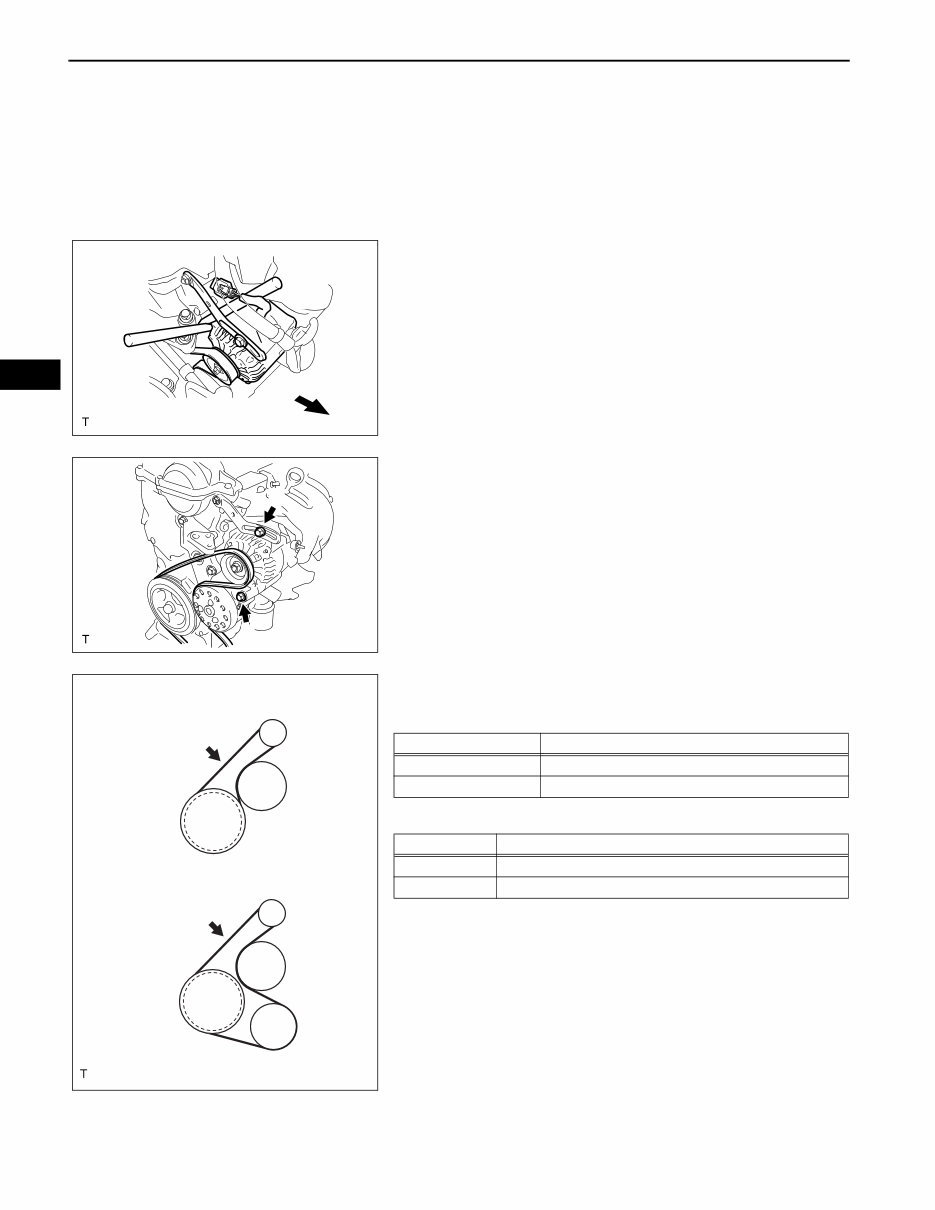 T

T

T