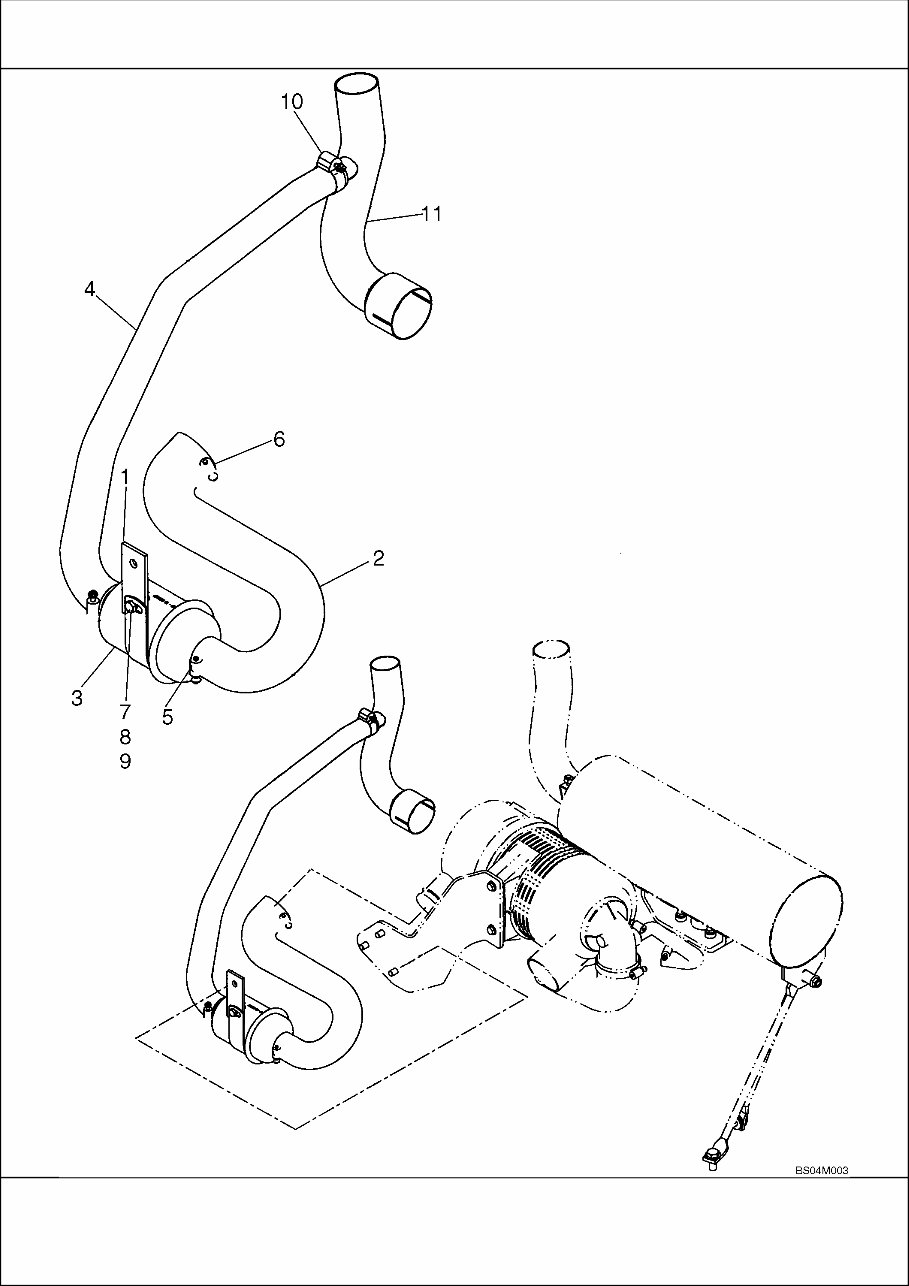 10
11
4
6
1
2
3
7
8
9
5
BS04M003