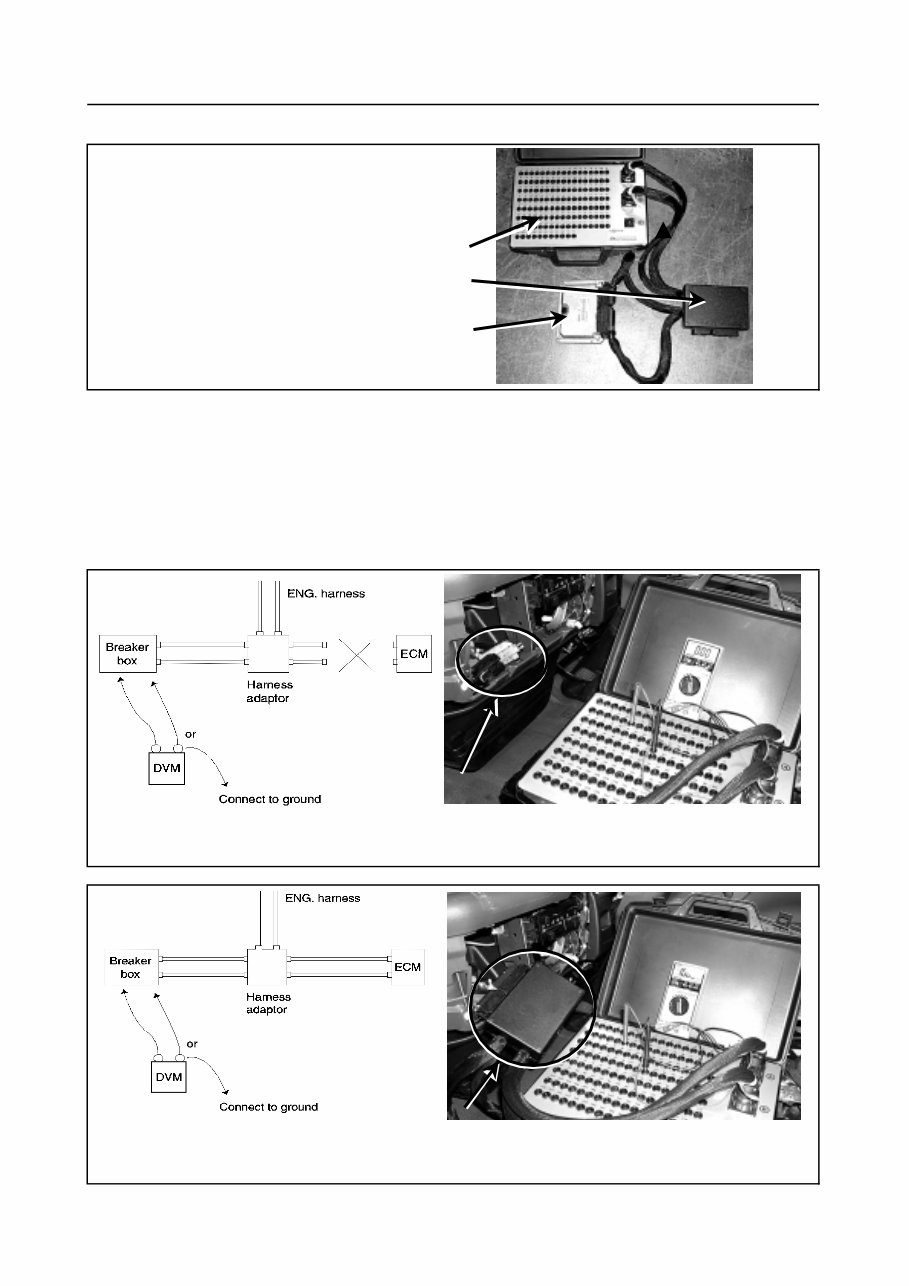 ENG. harness

Breaker box

Harness adaptor

ECM

or

DVM

Connect to ground

ENG. harness

Breaker box

Harness adaptor

ECM

or

DVM

Connect to ground