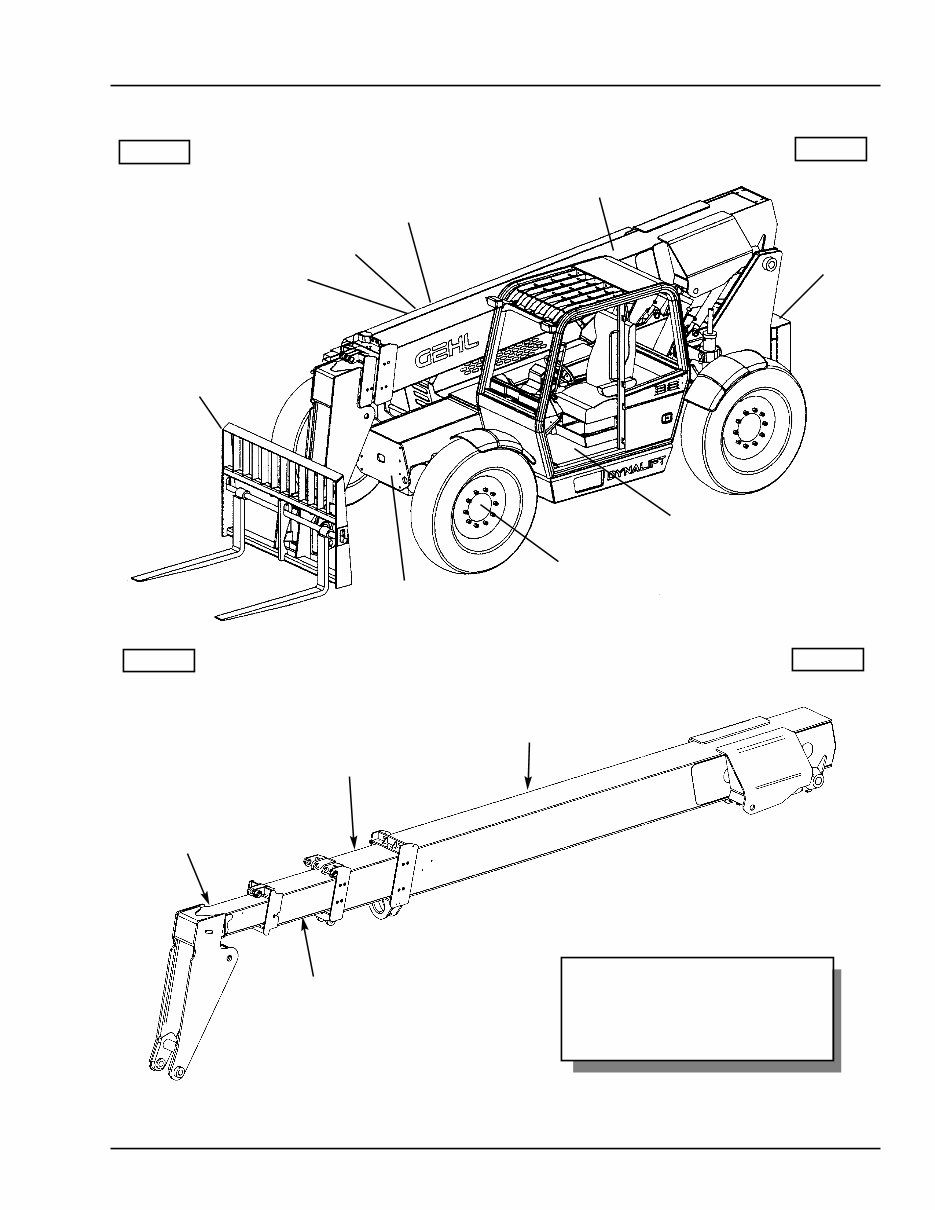 GEHL

DYNALIFT