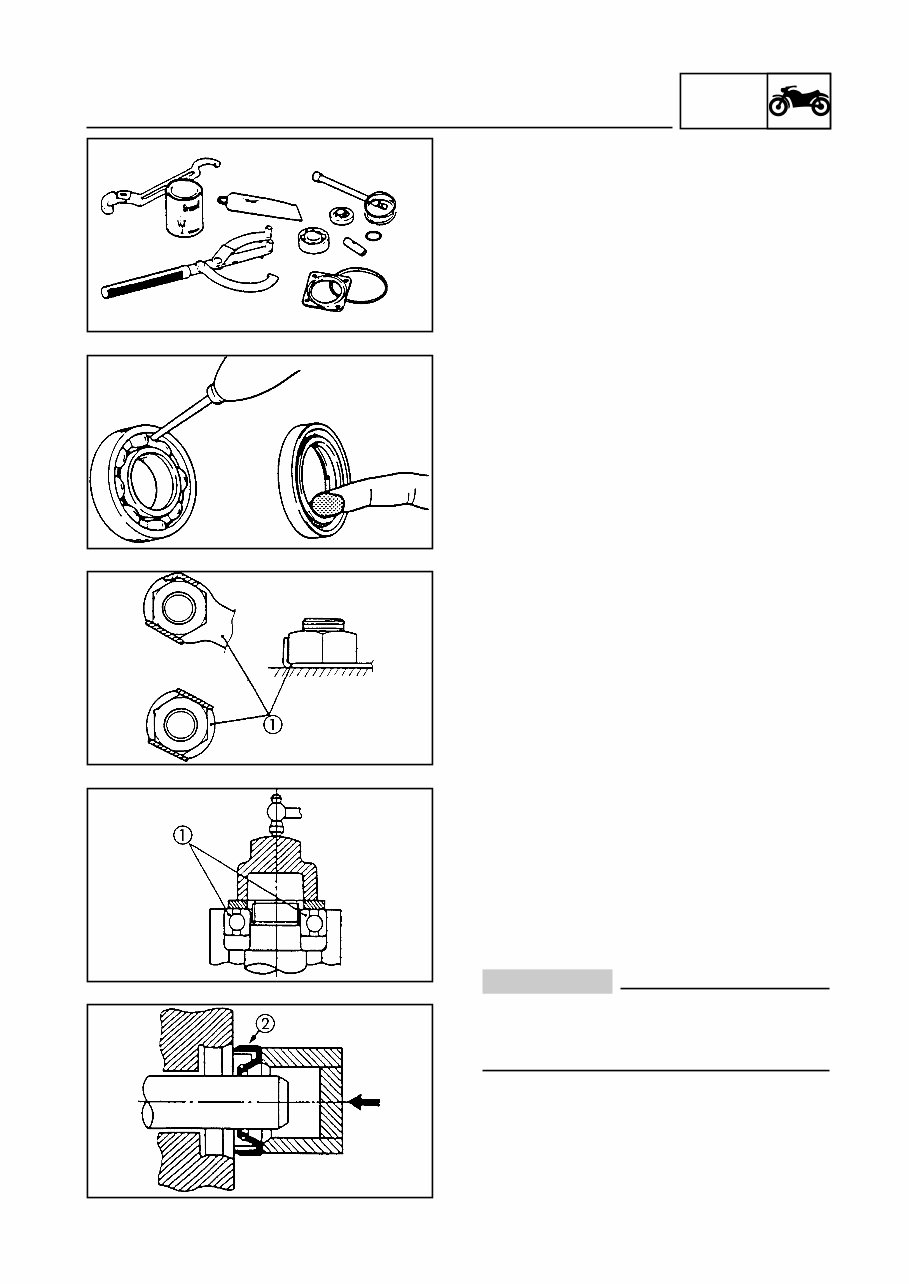 ①

①

②