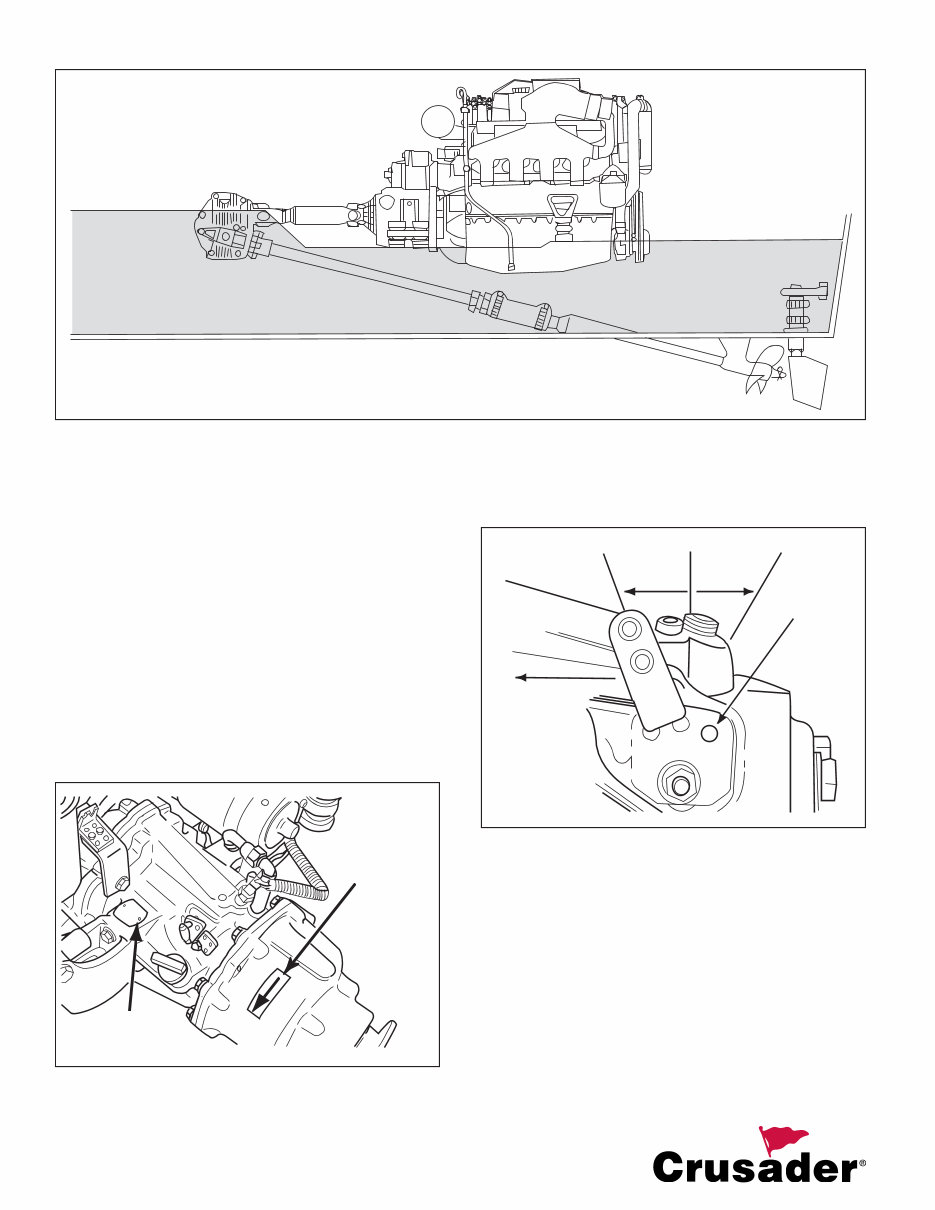 Crusader®