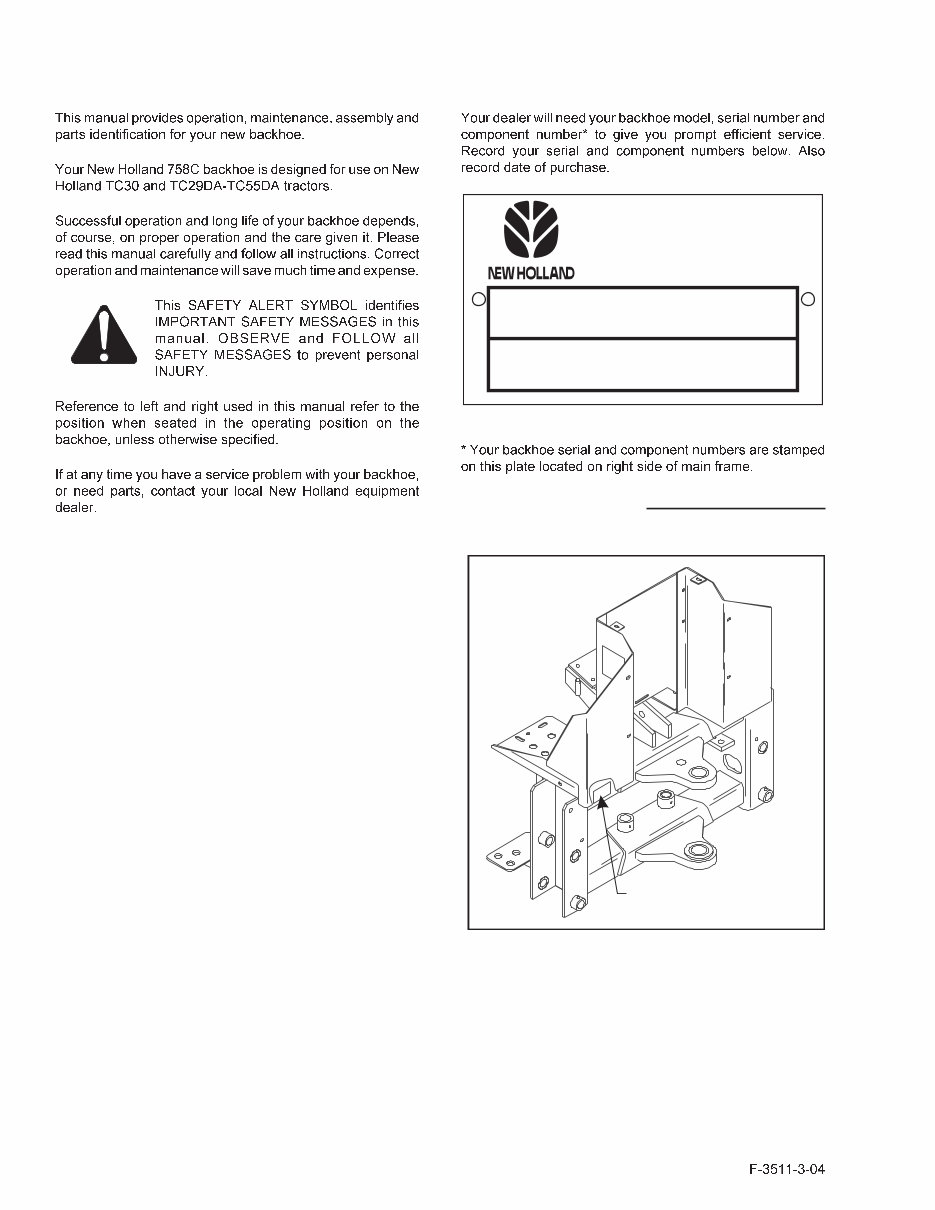 This manual provides operation, maintenance, assembly and parts identification for your new backhoe.

Your New Holland 758C backhoe is designed for use on New Holland TC30 and TC29DA-TC55DA tractors.

Successful operation and long life of your backhoe depends, of course, on proper operation and the care given it. Please read this manual carefully and follow all instructions. Correct operation and maintenance will save much time and expense.

This SAFETY ALERT SYMBOL identifies IMPORTANT SAFETY MESSAGES in this manual. OBSERVE and FOLLOW all SAFETY MESSAGES to prevent personal INJURY.

Reference to left and right used in this manual refer to the position when seated in the operating position on the backhoe, unless otherwise specified.

If at any time you have a service problem with your backhoe, or need parts, contact your local New Holland equipment dealer.

Your dealer will need your backhoe model, serial number and component number* to give you prompt efficient service. Record your serial and component numbers below. Also record date of purchase.

NEW HOLLAND

* Your backhoe serial and component numbers are stamped on this plate located on right side of main frame.

F-3511-3-04