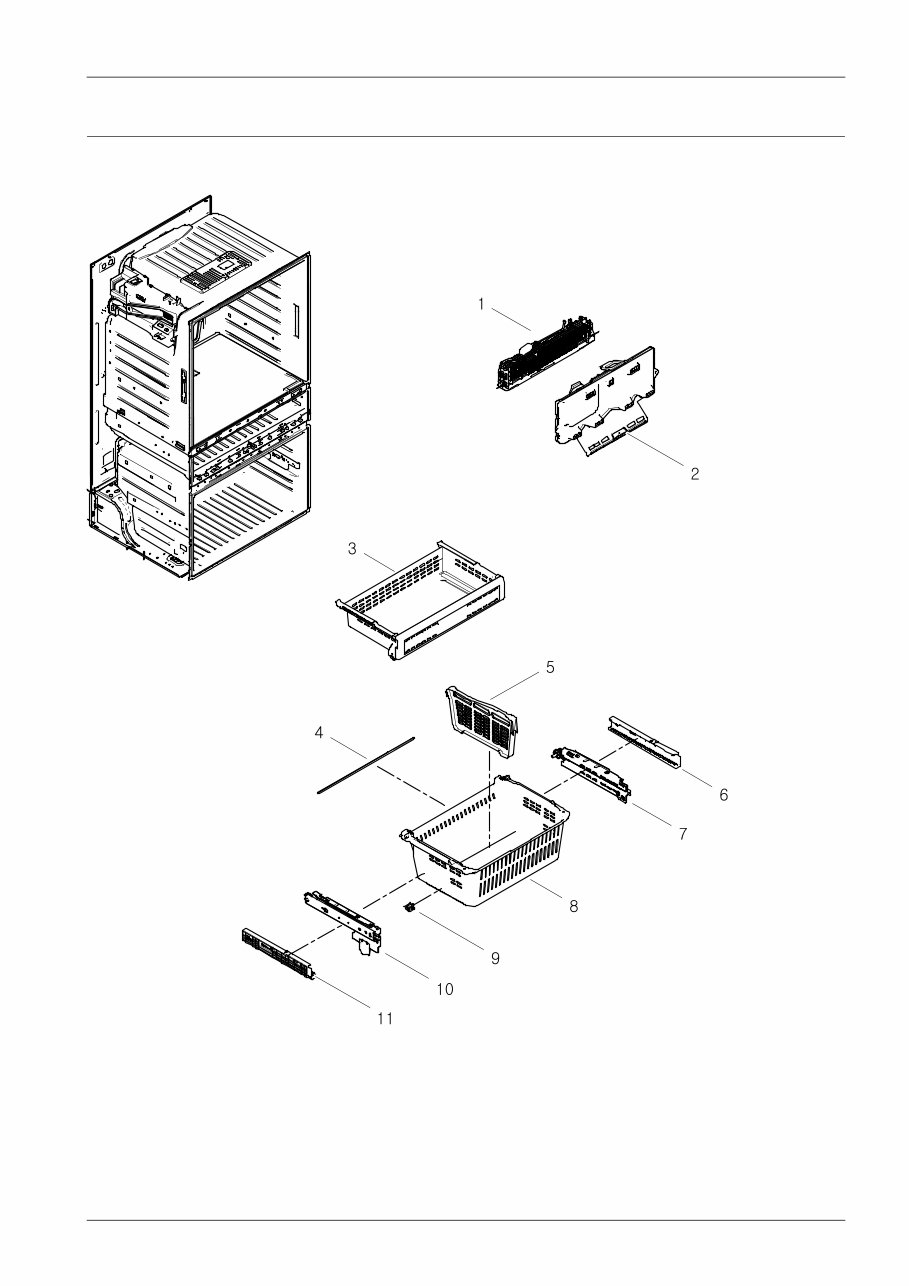 1
2
3
5
4
6
7
8
9
10
11