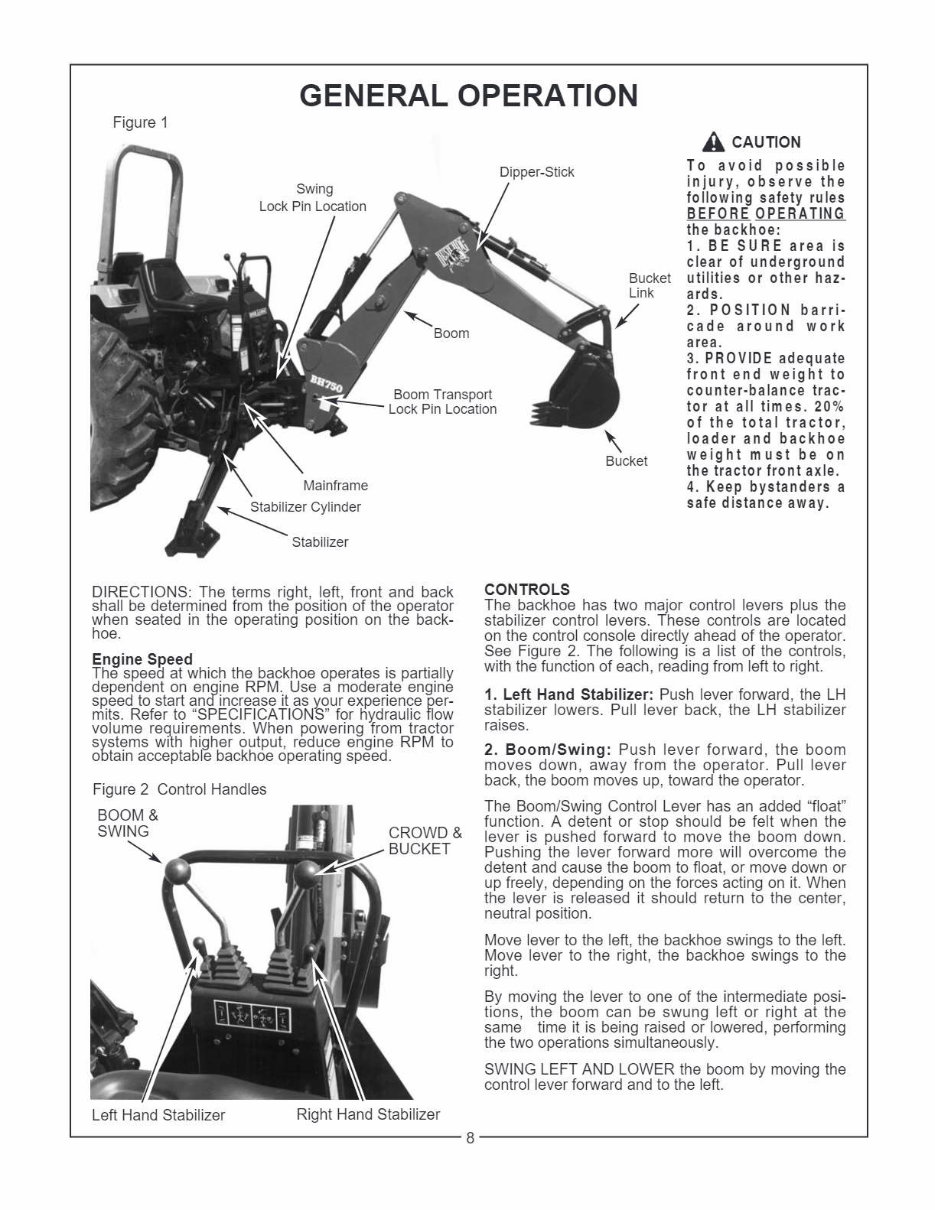 GENERAL OPERATION

Figure 1

Swing Lock Pin Location

Dipper-Stick

Bucket Link

Boom

BH750

Boom Transport Lock Pin Location

Bucket

Mainframe

Stabilizer Cylinder

Stabilizer

CAUTION

To avoid possible injury, observe the following safety rules BEFORE OPERATING the backhoe:
1. BE SURE area is clear of underground utilities or other hazards.
2. POSITION barricade around work area.
3. PROVIDE adequate front end weight to counter-balance tractor at all times. 20% of the total tractor, loader and backhoe weight must be on the tractor front axle.
4. Keep bystanders a safe distance away.

DIRECTIONS: The terms right, left, front and back shall be determined from the position of the operator when seated in the operating position on the backhoe.

Engine Speed
The speed at which the backhoe operates is partially dependent on engine RPM. Use a moderate engine speed to start and increase it as your experience permits. Refer to "SPECIFICATIONS" for hydraulic flow volume requirements. When powering from tractor systems with higher output, reduce engine RPM to obtain acceptable backhoe operating speed.

Figure 2 Control Handles

BOOM & SWING

CROWD & BUCKET

Left Hand Stabilizer

Right Hand Stabilizer

CONTROLS
The backhoe has two major control levers plus the stabilizer control levers. These controls are located on the control console directly ahead of the operator. See Figure 2. The following is a list of the controls, with the function of each, reading from left to right.

1. Left Hand Stabilizer: Push lever forward, the LH stabilizer lowers. Pull lever back, the LH stabilizer raises.

2. Boom/Swing: Push lever forward, the boom moves down, away from the operator. Pull lever back, the boom moves up, toward the operator.

The Boom/Swing Control Lever has an added "float" function. A detent or stop should be felt when the lever is pushed forward to move the boom down. Pushing the lever forward more will overcome the detent and cause the boom to float, or move down or up freely, depending on the forces acting on it. When the lever is released it should return to the center, neutral position.

Move lever to the left, the backhoe swings to the left. Move lever to the right, the backhoe swings to the right.

By moving the lever to one of the intermediate positions, the boom can be swung left or right at the same time it is being raised or lowered, performing the two operations simultaneously.

SWING LEFT AND LOWER the boom by moving the control lever forward and to the left.

8