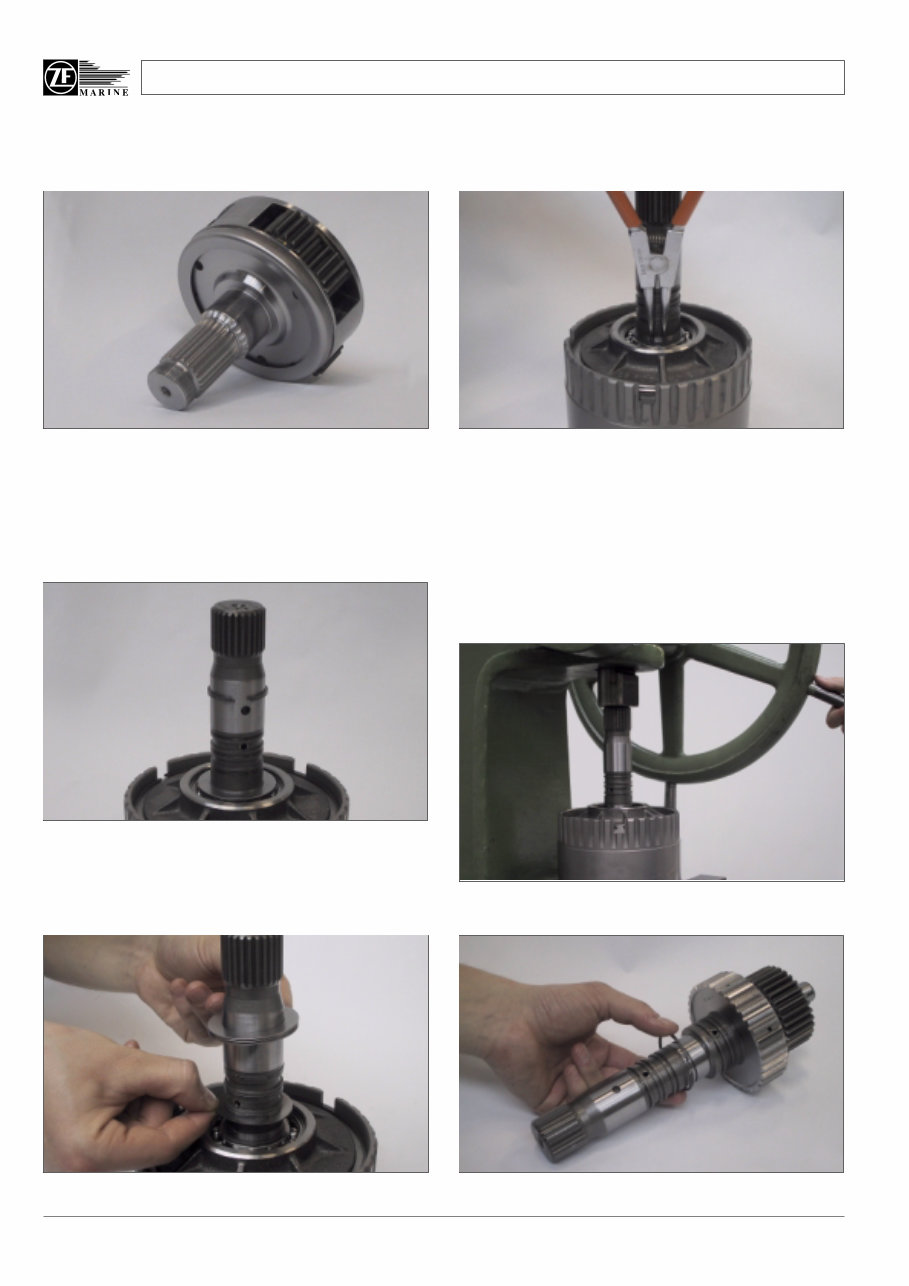 ZF
MARINE