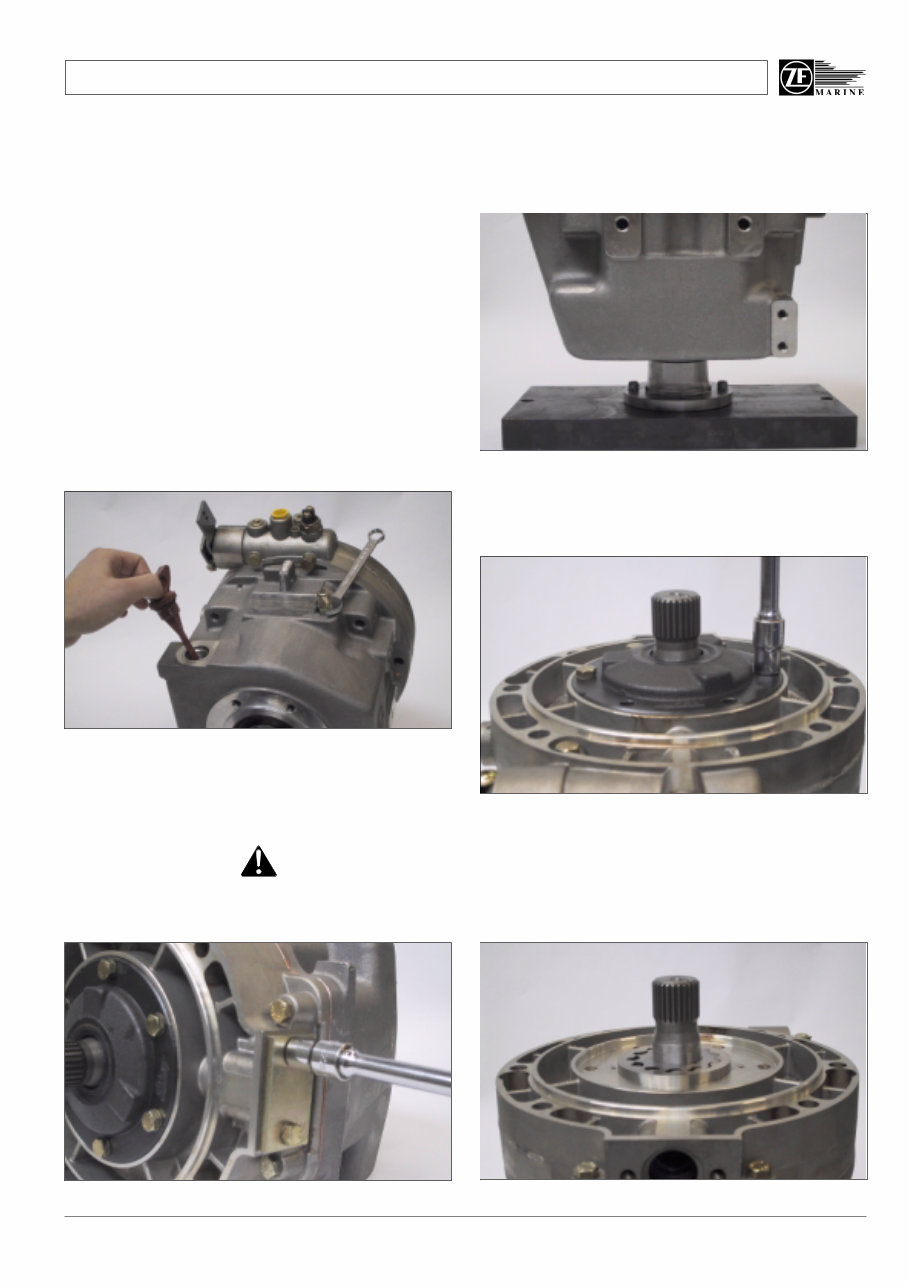 ZF
MARINE