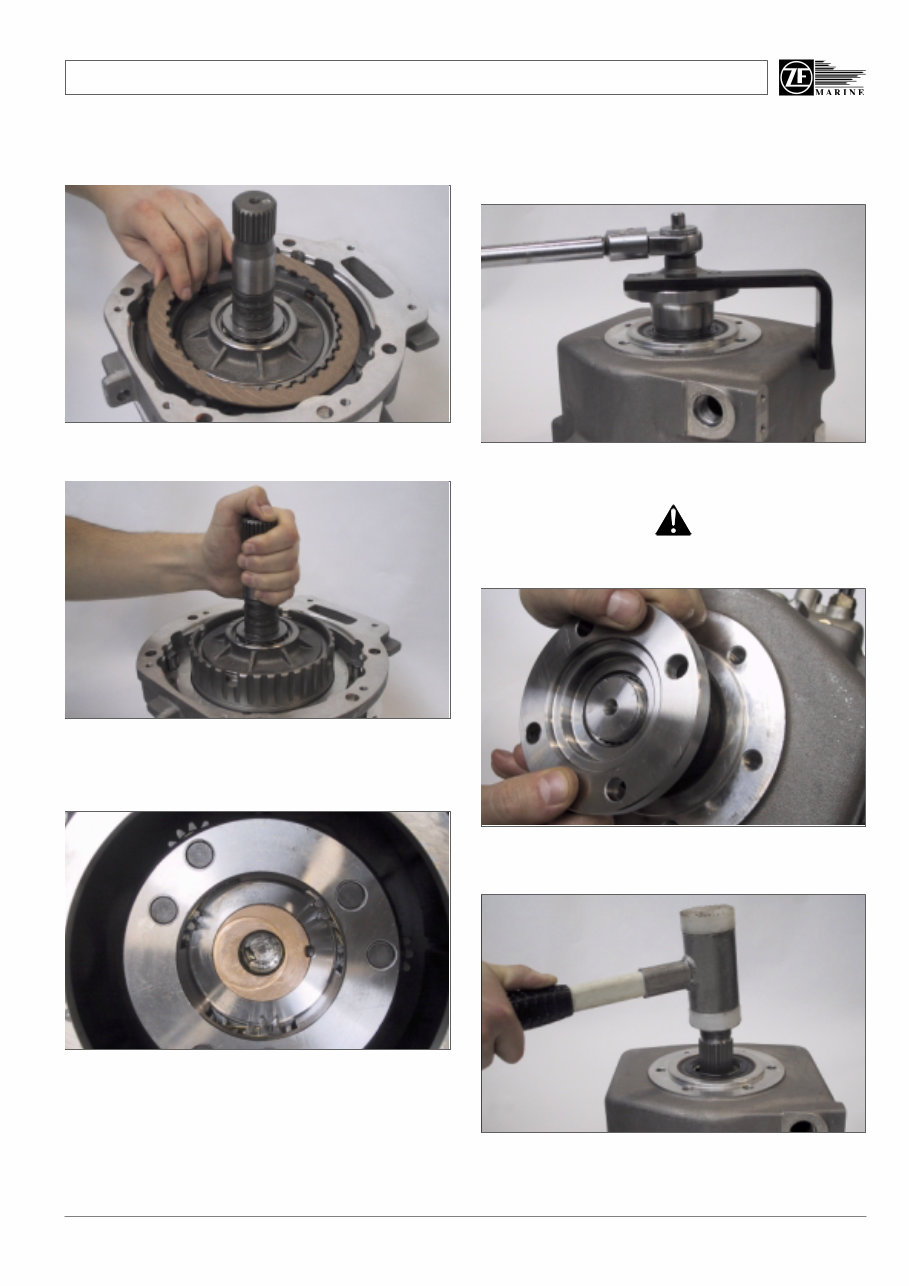 ZF MARINE