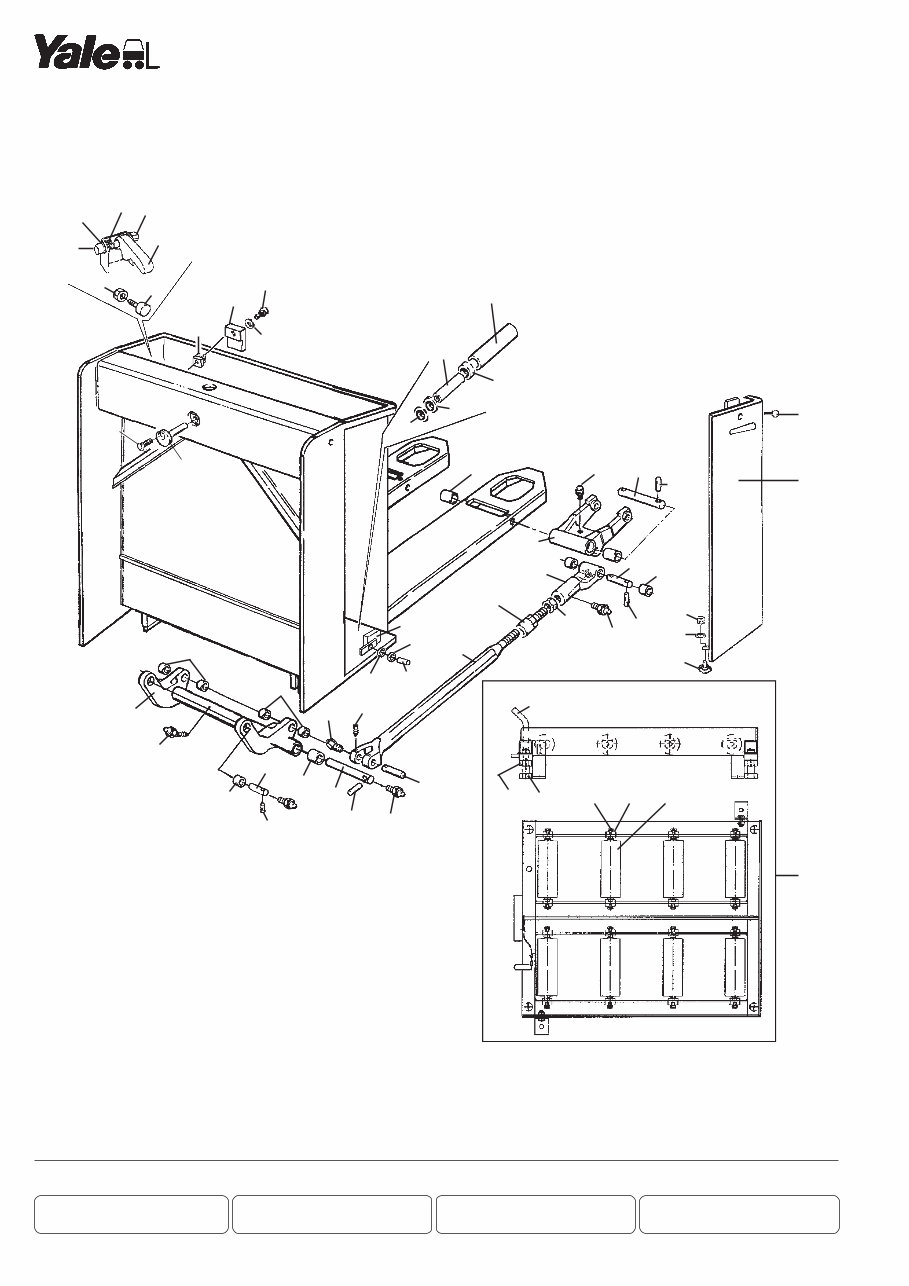 Yale