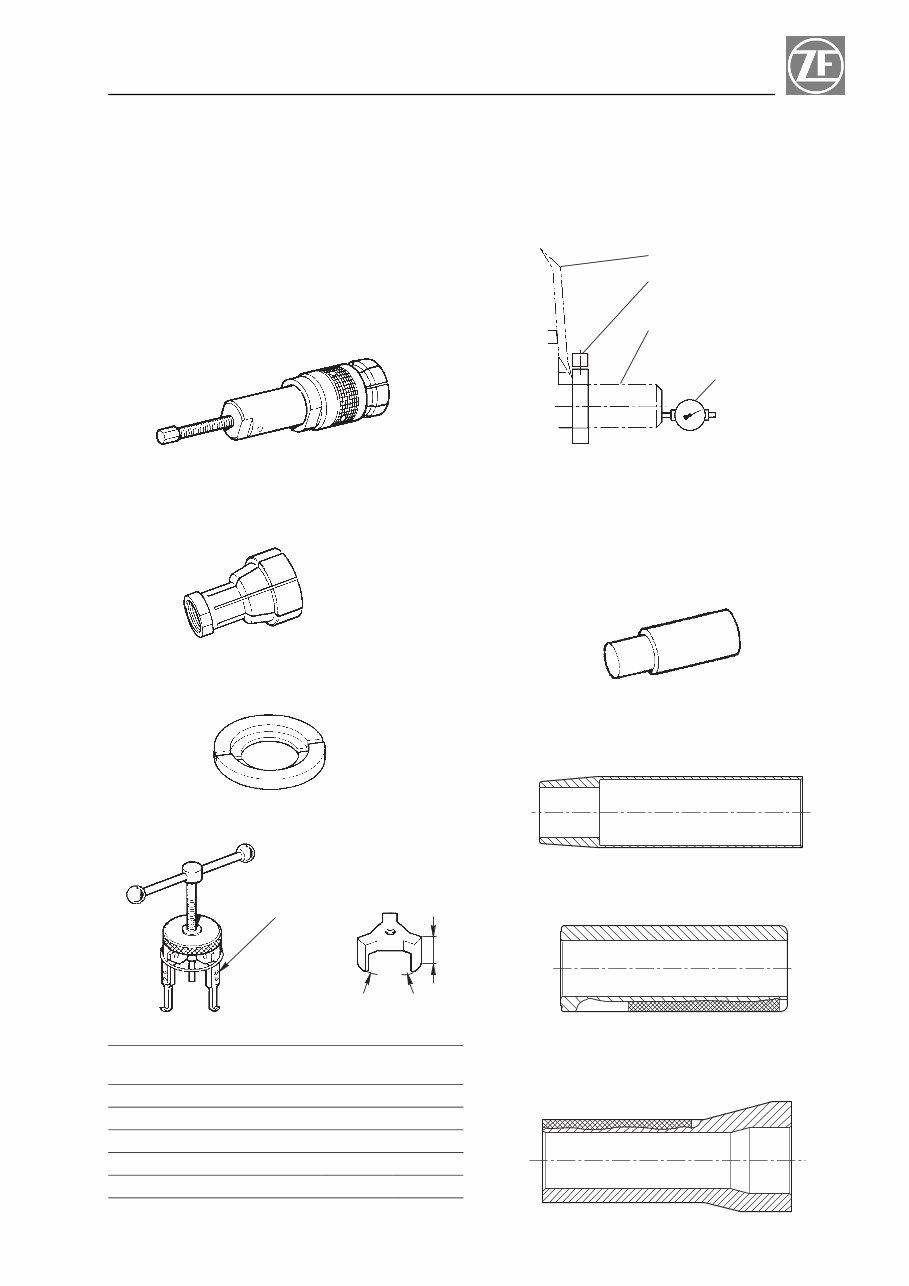 ZF