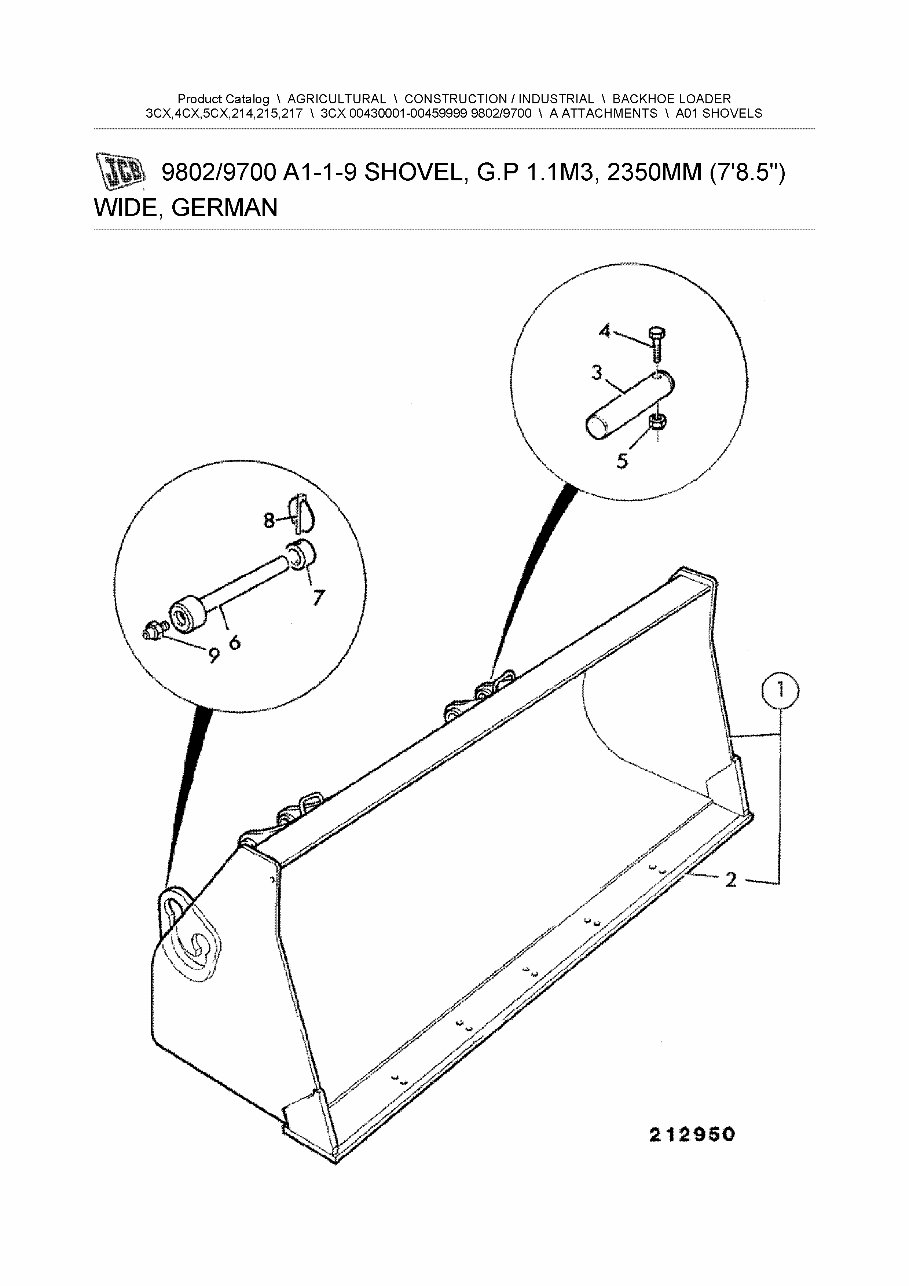 Product Catalog \ AGRICULTURAL \ CONSTRUCTION / INDUSTRIAL \ BACKHOE LOADER 3CX,4CX,5CX,214,215,217 \ 3CX 00430001-00459999 9802/9700 \ A ATTACHMENTS \ A01 SHOVELS

JCB 9802/9700 A1-1-9 SHOVEL, G.P 1.1M3, 2350MM (7'8.5") WIDE, GERMAN

4
3
5
8
7
6
9
1
2

212950