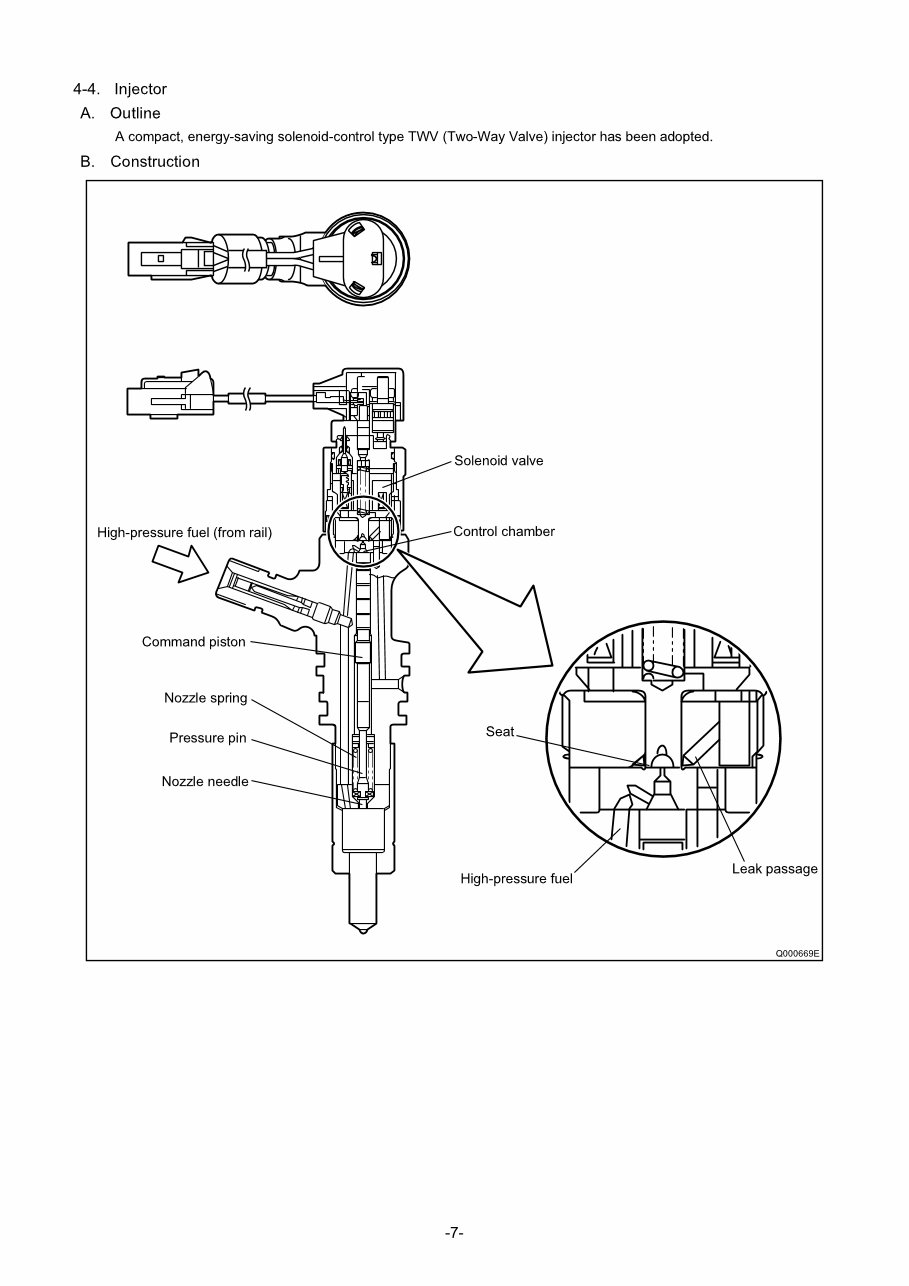 4-4. Injector

A. Outline

A compact, energy-saving solenoid-control type TWV (Two-Way Valve) injector has been adopted.

B. Construction

Solenoid valve

High-pressure fuel (from rail)

Control chamber

Command piston

Nozzle spring

Pressure pin

Nozzle needle

Seat

High-pressure fuel

Leak passage

Q000669E

-7-