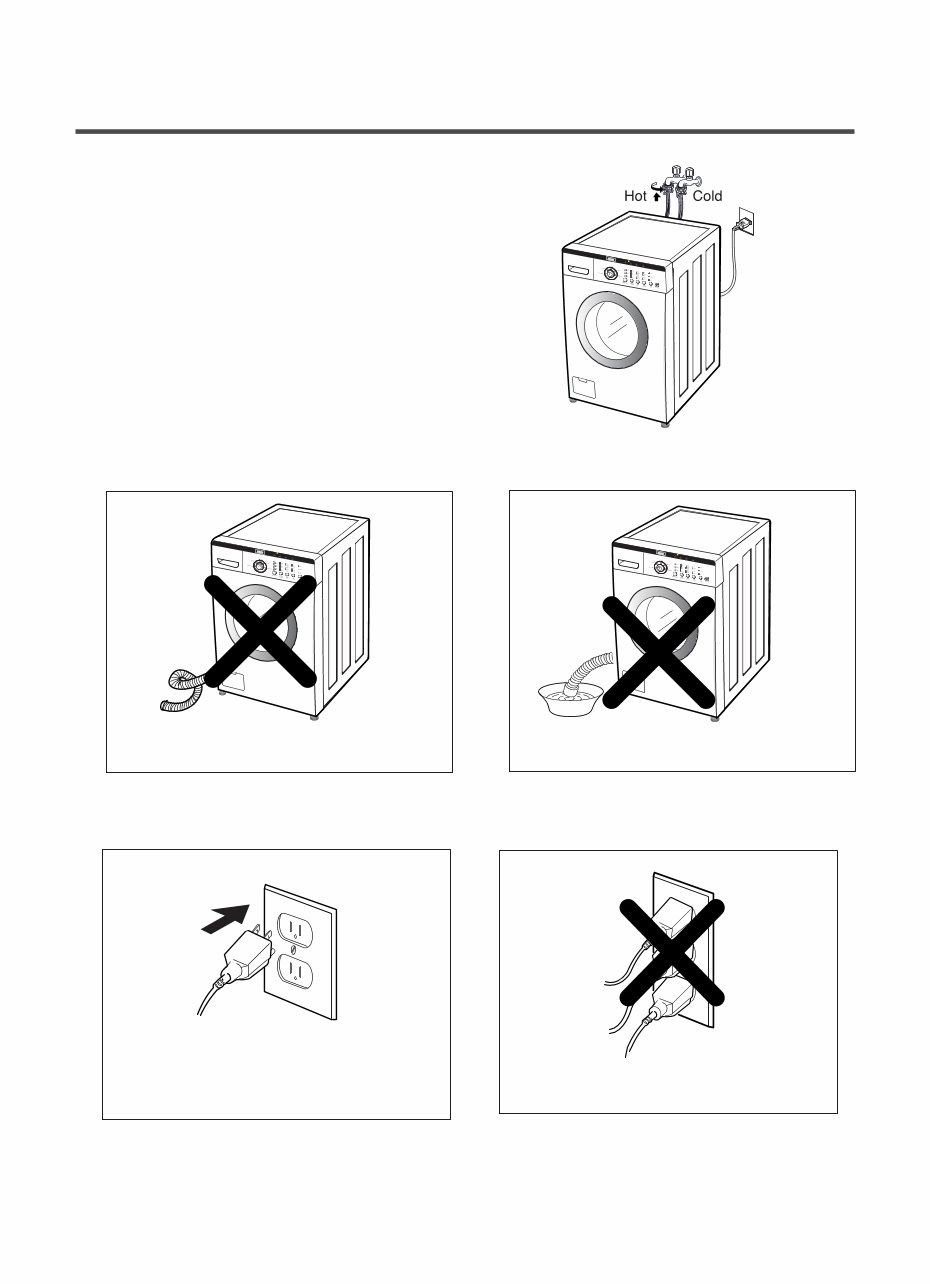 Hot Cold