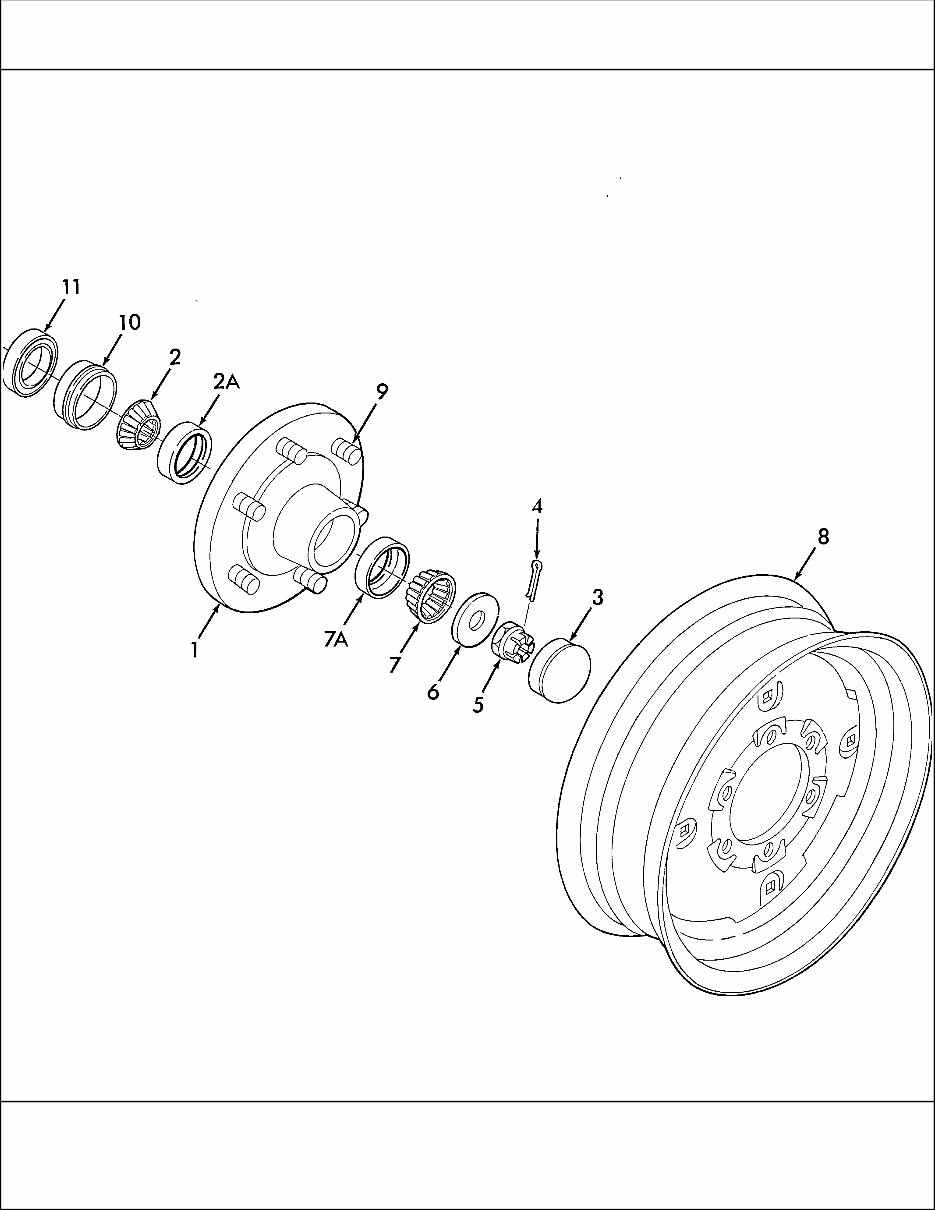 11
10
2
2A
9
4
8
3
1
7A
7
6
5