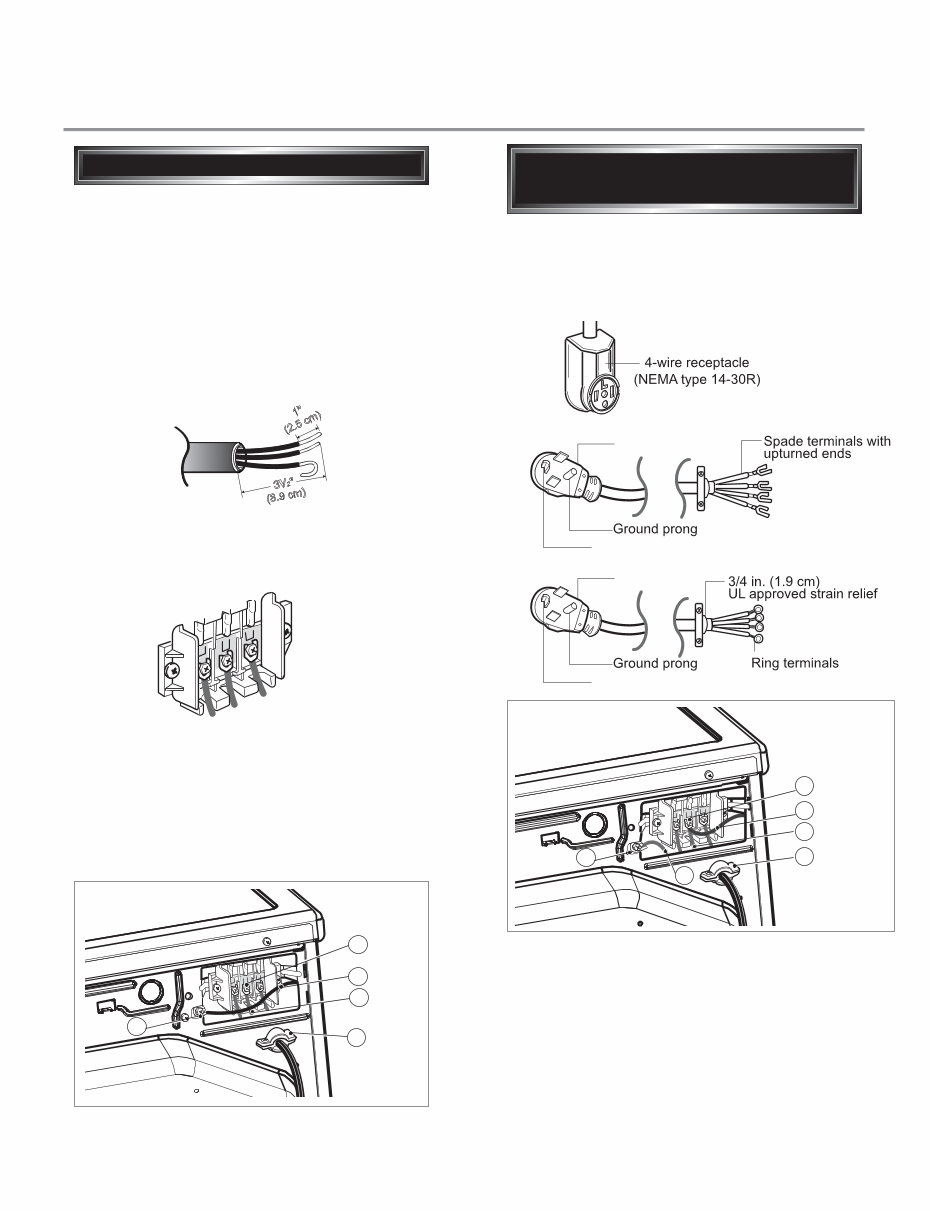 1"
(2.5 cm)

3½"
(8.9 cm)

4-wire receptacle
(NEMA type 14-30R)

Spade terminals with upturned ends

Ground prong

3/4 in. (1.9 cm)
UL approved strain relief

Ground prong

Ring terminals