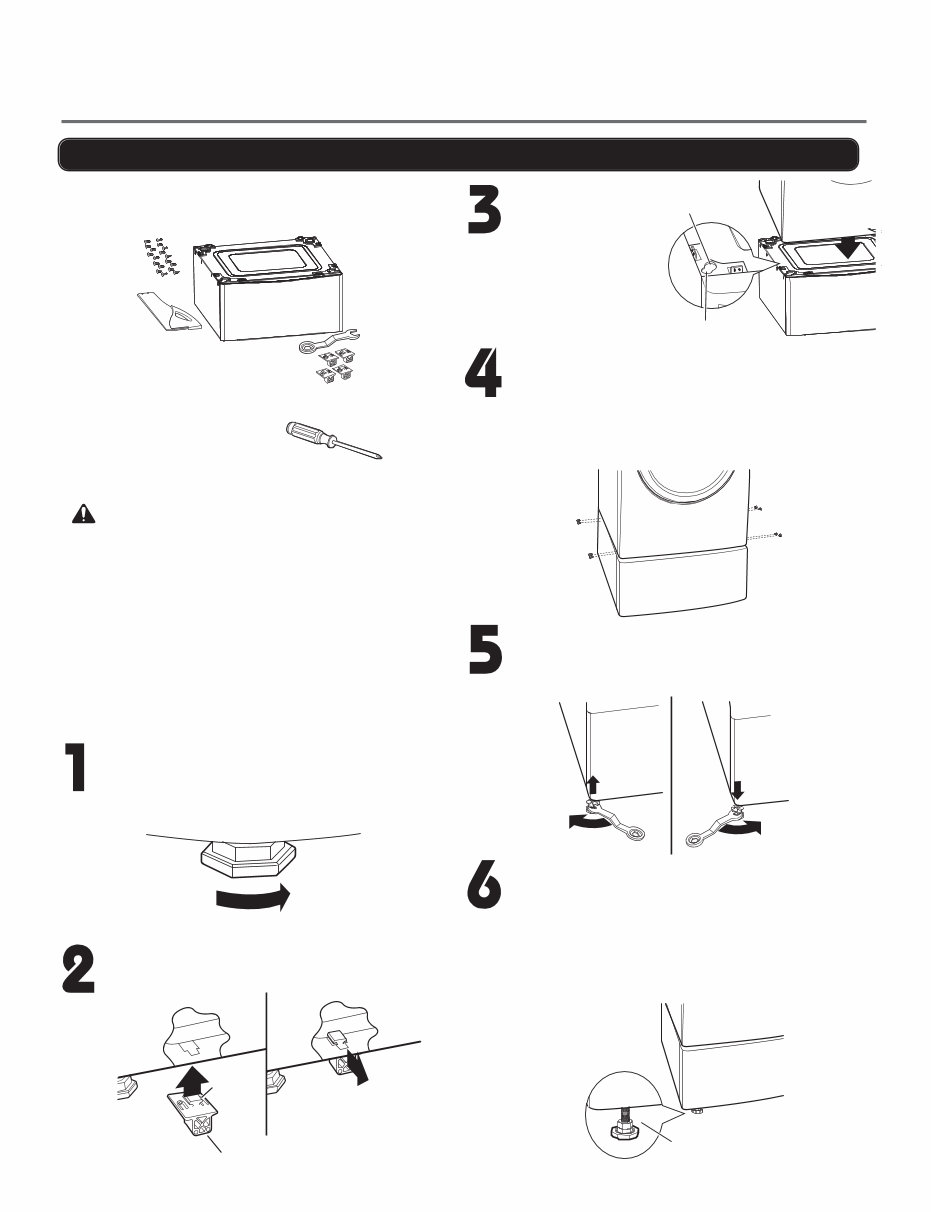 3

4

5

1

6

2