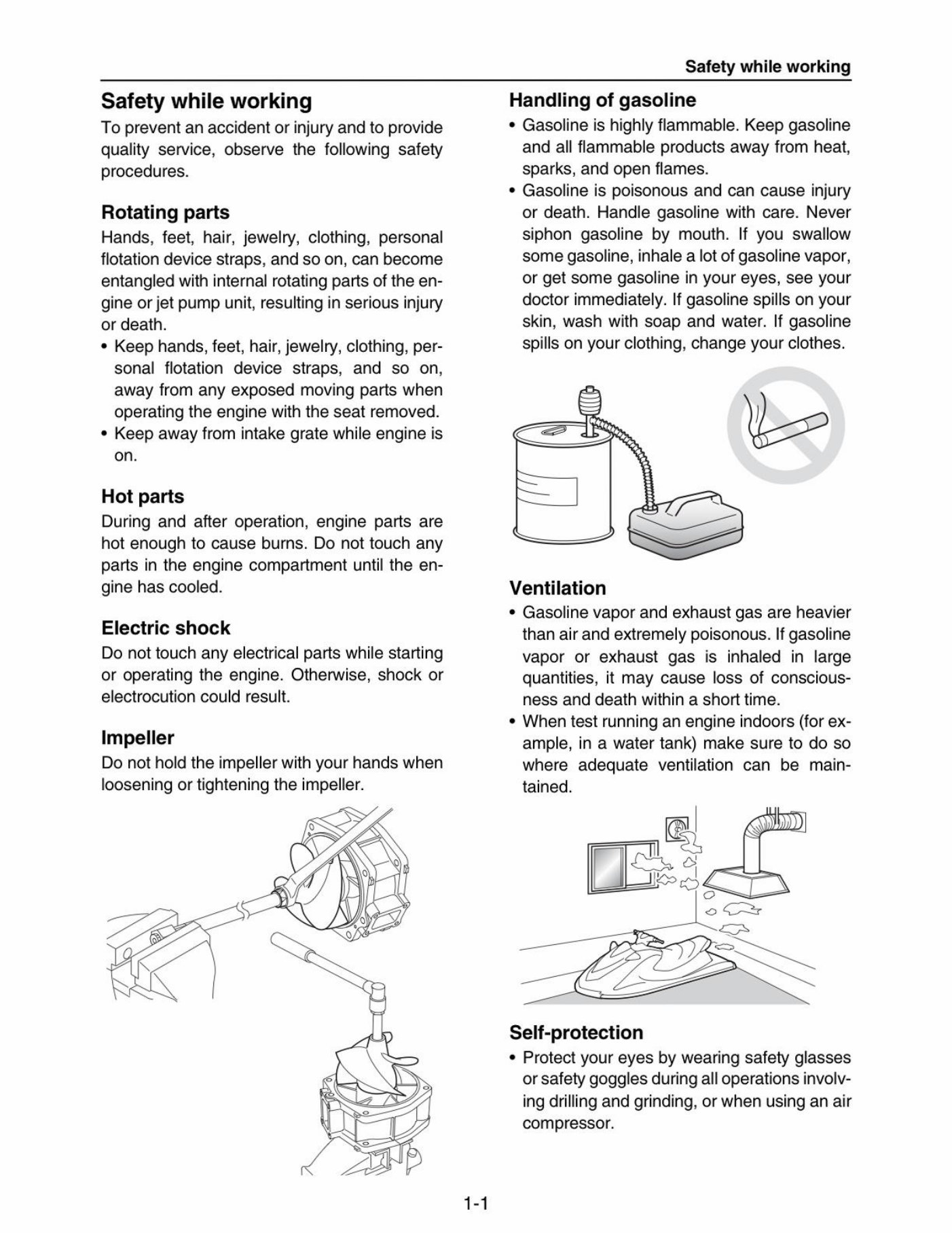 Safety while working

Safety while working

To prevent an accident or injury and to provide quality service, observe the following safety procedures.

Rotating parts

Hands, feet, hair, jewelry, clothing, personal flotation device straps, and so on, can become entangled with internal rotating parts of the engine or jet pump unit, resulting in serious injury or death.

• Keep hands, feet, hair, jewelry, clothing, personal flotation device straps, and so on, away from any exposed moving parts when operating the engine with the seat removed.
• Keep away from intake grate while engine is on.

Hot parts

During and after operation, engine parts are hot enough to cause burns. Do not touch any parts in the engine compartment until the engine has cooled.

Electric shock

Do not touch any electrical parts while starting or operating the engine. Otherwise, shock or electrocution could result.

Impeller

Do not hold the impeller with your hands when loosening or tightening the impeller.

Handling of gasoline

• Gasoline is highly flammable. Keep gasoline and all flammable products away from heat, sparks, and open flames.
• Gasoline is poisonous and can cause injury or death. Handle gasoline with care. Never siphon gasoline by mouth. If you swallow some gasoline, inhale a lot of gasoline vapor, or get some gasoline in your eyes, see your doctor immediately. If gasoline spills on your skin, wash with soap and water. If gasoline spills on your clothing, change your clothes.

Ventilation

• Gasoline vapor and exhaust gas are heavier than air and extremely poisonous. If gasoline vapor or exhaust gas is inhaled in large quantities, it may cause loss of consciousness and death within a short time.
• When test running an engine indoors (for example, in a water tank) make sure to do so where adequate ventilation can be maintained.

Self-protection

• Protect your eyes by wearing safety glasses or safety goggles during all operations involving drilling and grinding, or when using an air compressor.

1-1