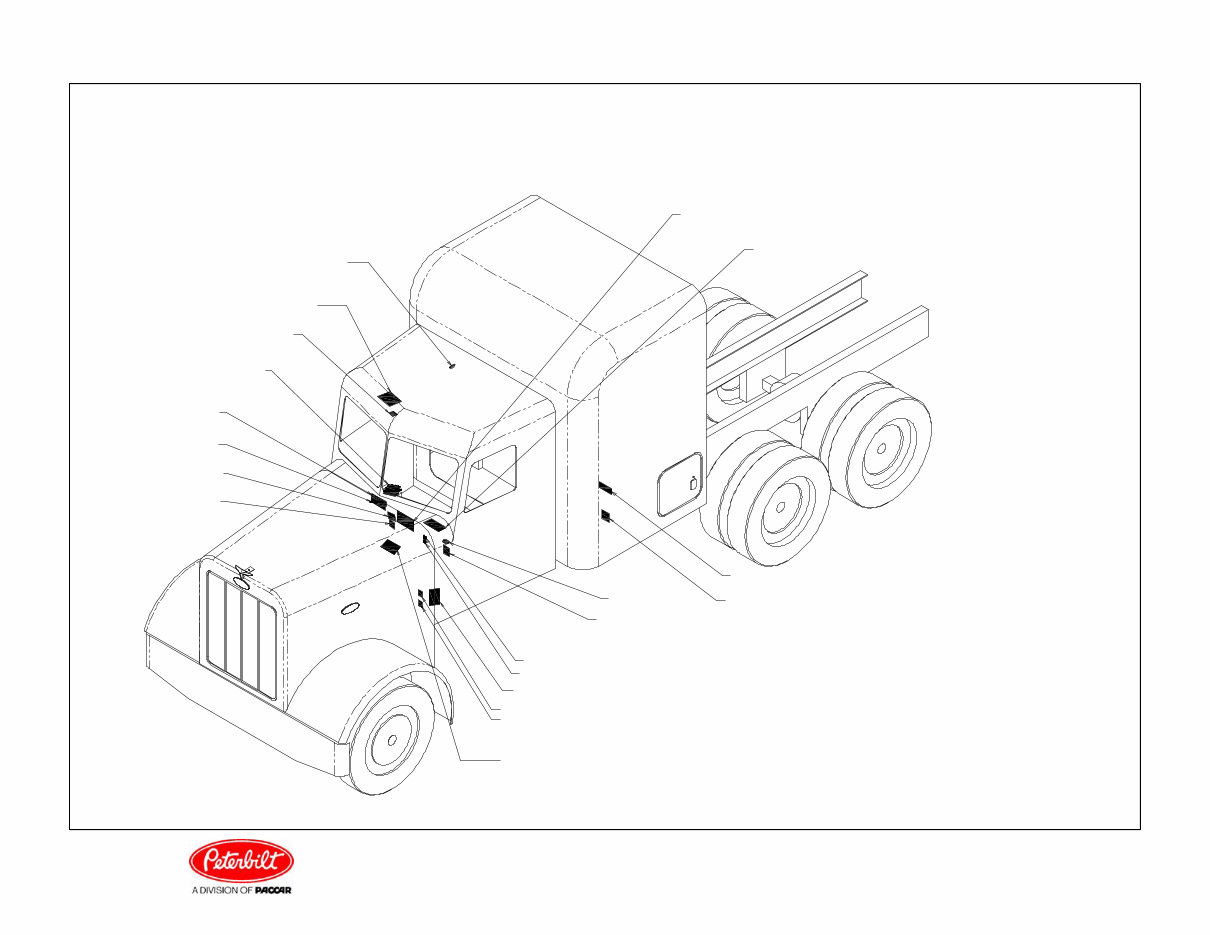 Peterbilt
A DIVISION OF PACCAR