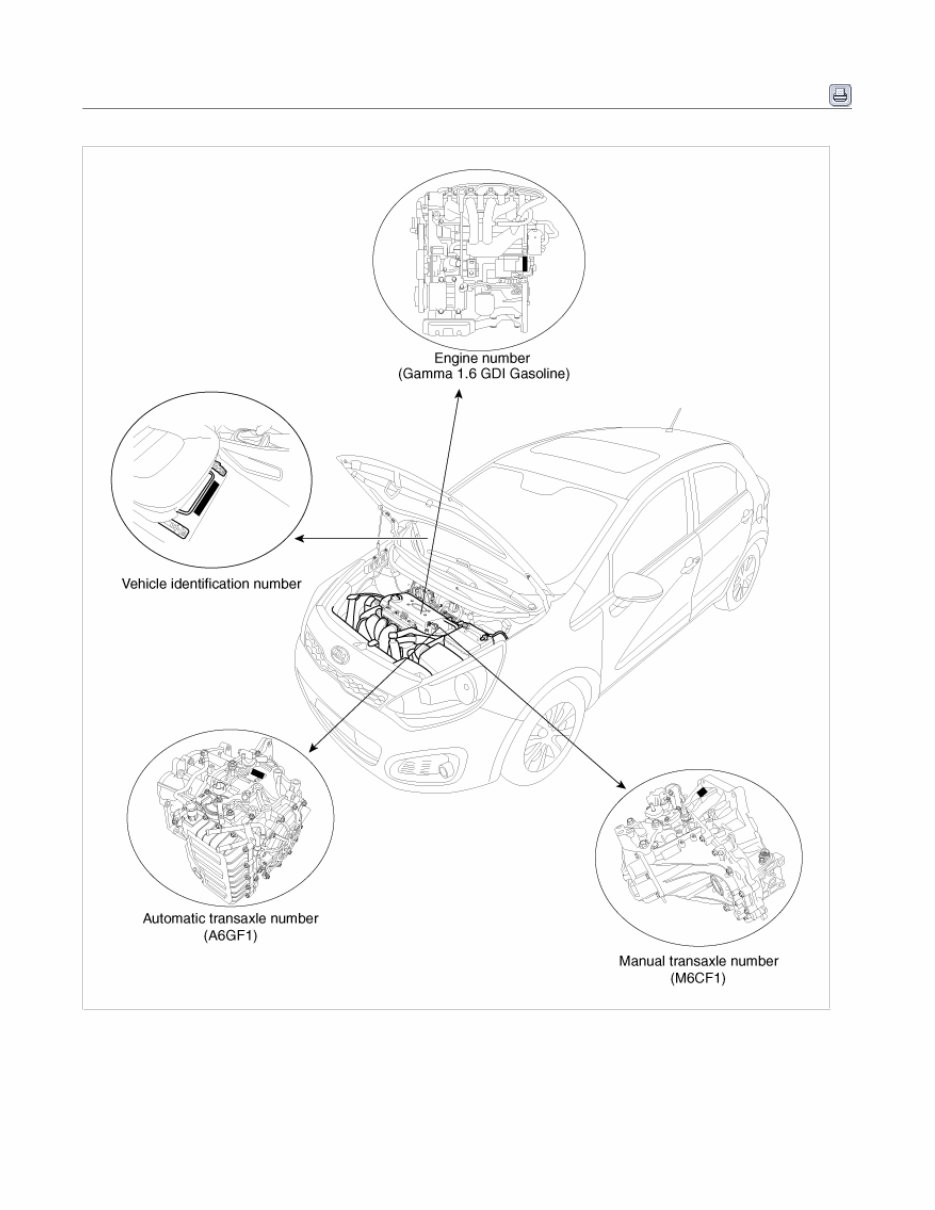 Engine number
(Gamma 1.6 GDI Gasoline)

Vehicle identification number

Automatic transaxle number
(A6GF1)

Manual transaxle number
(M6CF1)